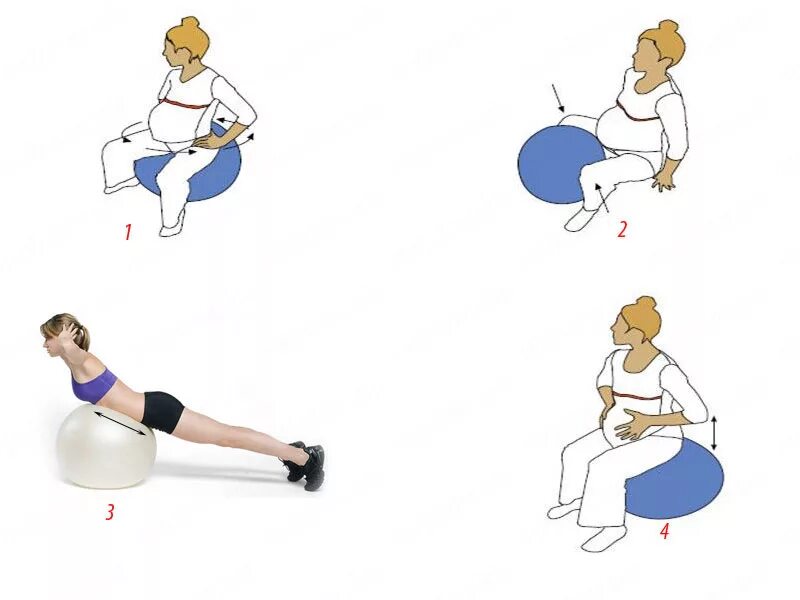 1

2

3

4