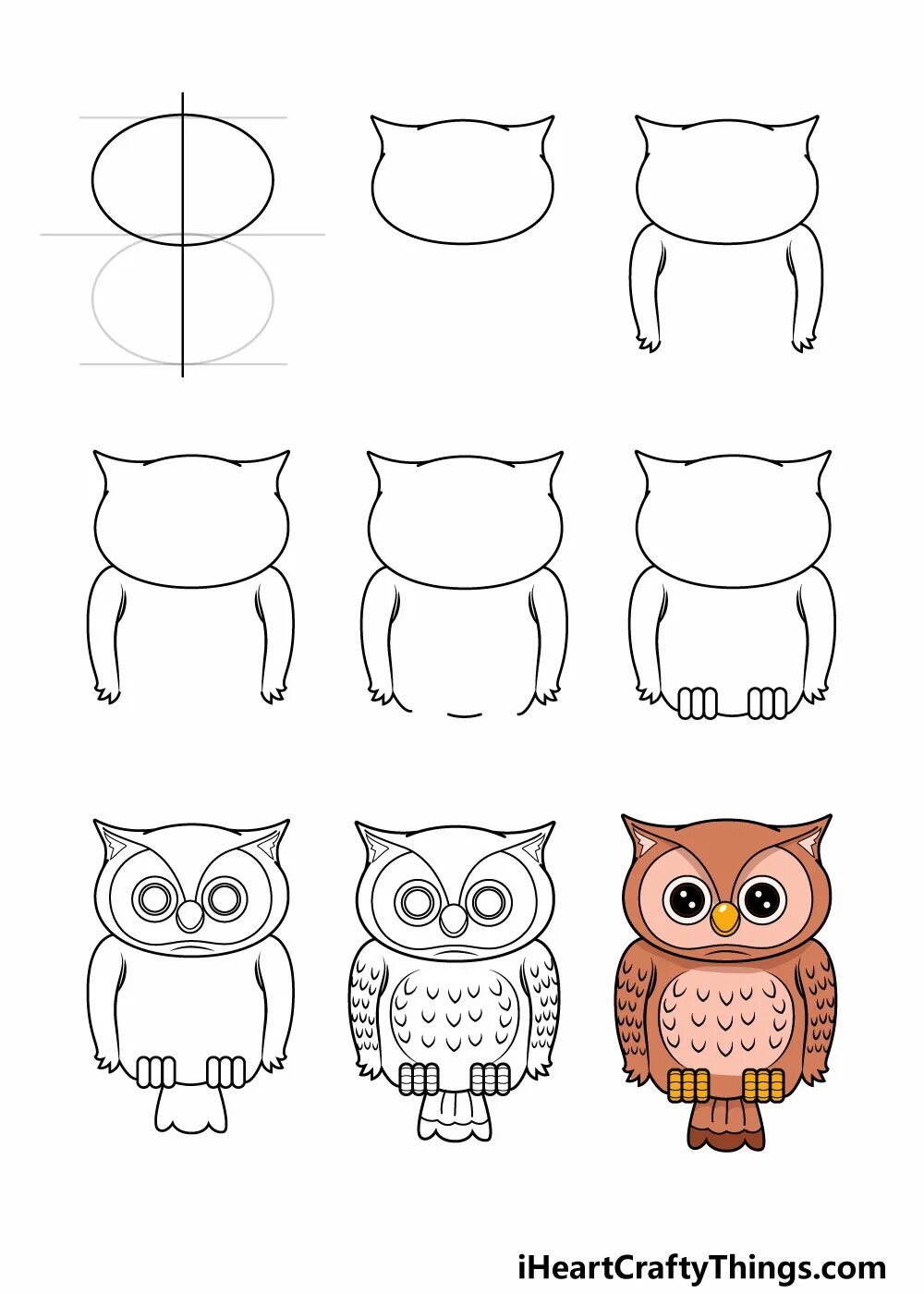 iHeartCraftyThings.com