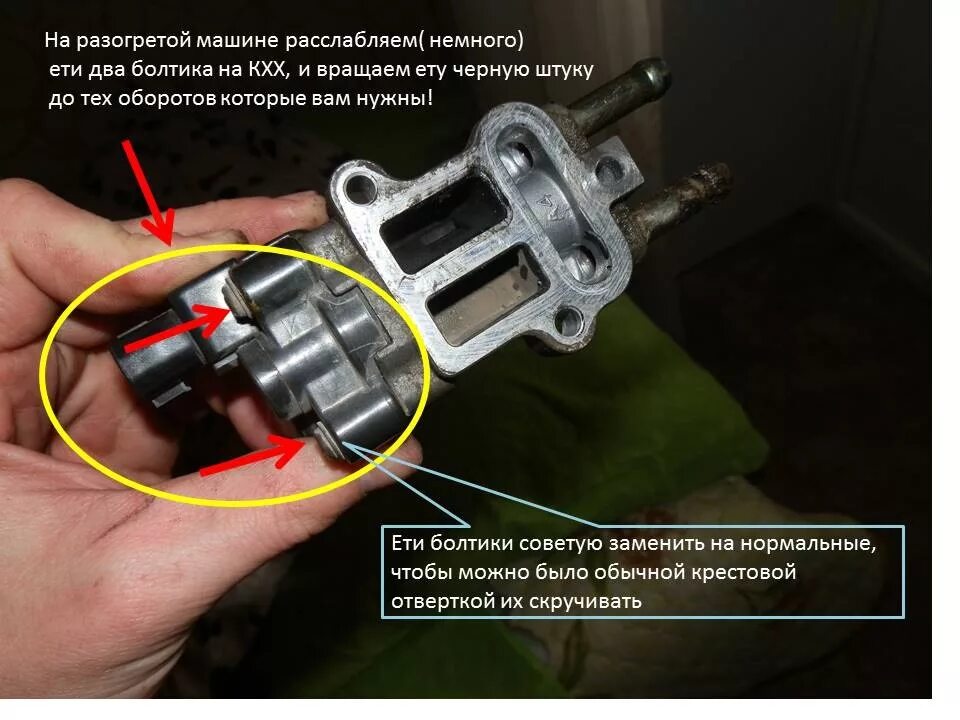 На разогретой машине расслабляем( немного) ети два болтика на КХХ, и вращаем ету черную штуку до тех оборотов которые вам нужны!

Ети болтики советую заменить на нормальные, чтобы можно было обычной крестовой отверткой их скручивать