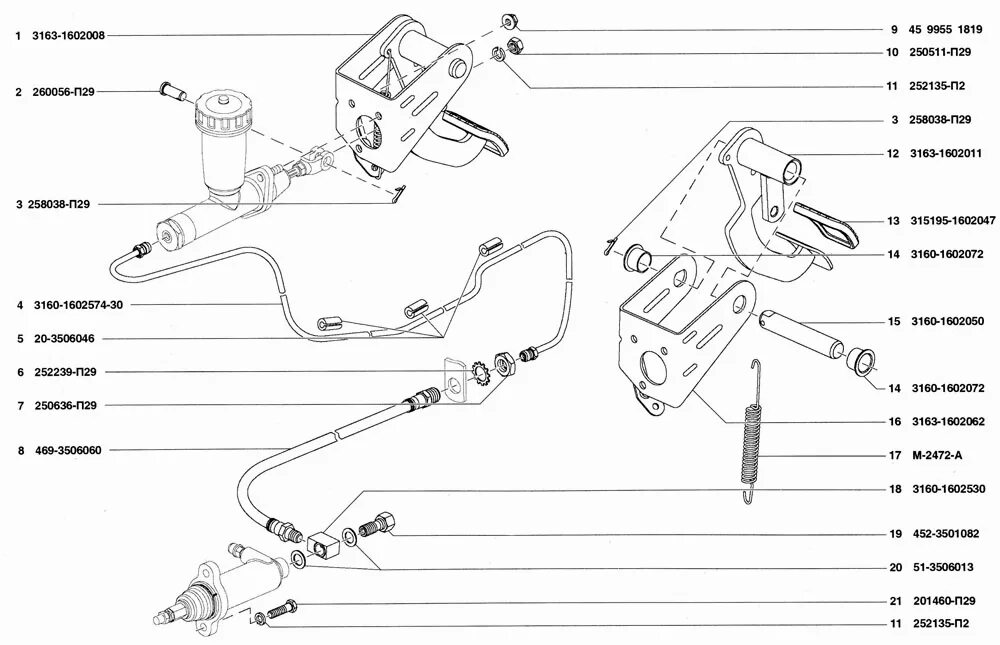 1 3163-1602008
2 260056-П29
3 258038-П29
4 3160-1602574-30
5 20-3506046
6 252239-П29
7 250636-П29
8 469-3506060
9 45 9955 1819
10 250511-П29
11 252135-П2
3 258038-П29
12 3163-1602011
13 315195-1602047
14 3160-1602072
15 3160-1602050
14 3160-1602072
16 3163-1602062
17 М-2472-А
18 3160-1602530
19 452-3501082
20 51-3506013
21 201460-П29
11 252135-П2