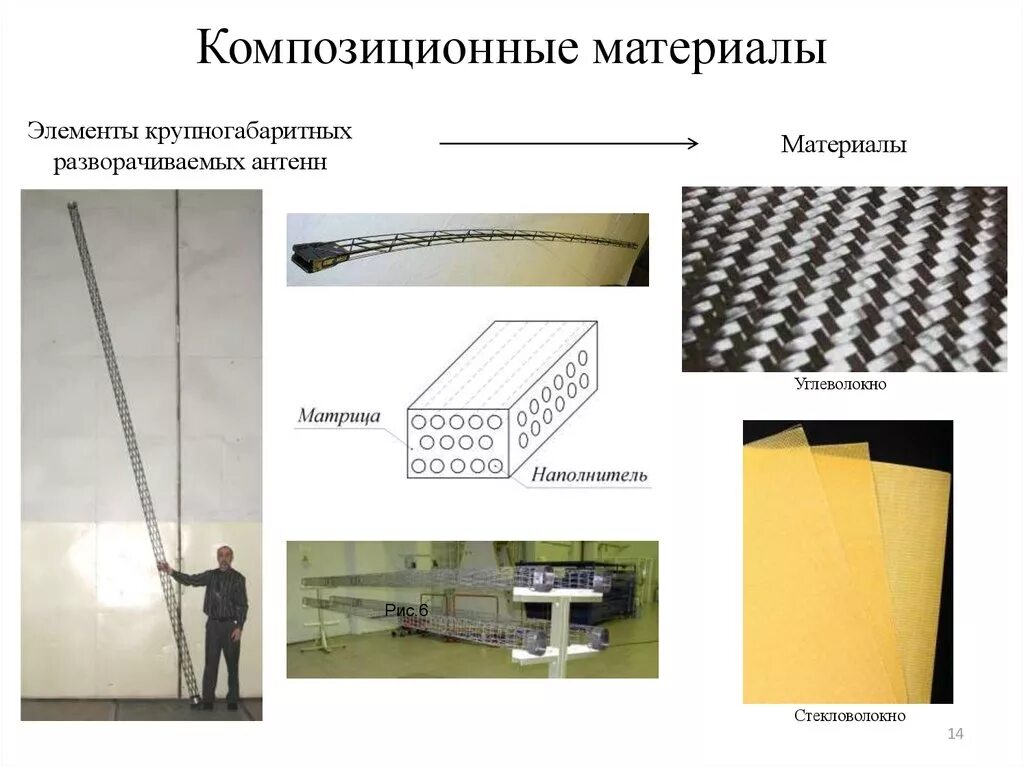 Композиционные материалы

Элементы крупногабаритных разворачиваемых антенн

Материалы

Матрица

Наполнитель

Рис.6

Углеволокно

Стекловолокно

14