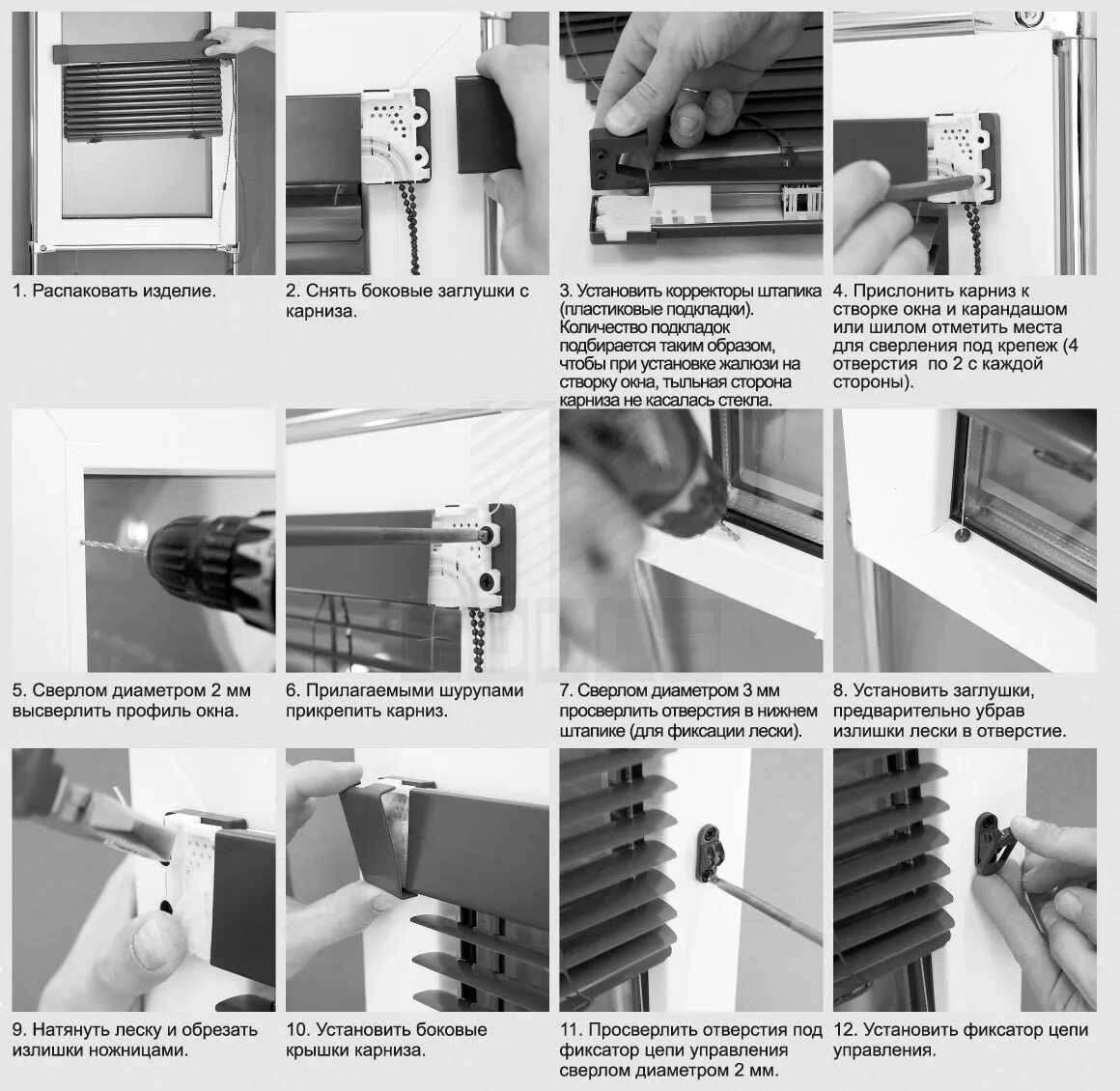 1. Распаковать изделие.

2. Снять боковые заглушки с карниза.

3. Установить корректоры штапика (пластиковые подкладки). Количество подкладок подбирается таким образом, чтобы при установке жалюзи на створку окна, тыльная сторона карниза не касалась стекла.

4. Прислонить карниз к створке окна и карандашом или шилом отметить места для сверления под крепеж (4 отверстия по 2 с каждой стороны).

5. Сверлом диаметром 2 мм высверлить профиль окна.

6. Прилагаемыми шурупами прикрепить карниз.

7. Сверлом диаметром 3 мм просверлить отверстия в нижнем штапике (для фиксации лески).

8. Установить заглушки, предварительно убрав излишки лески в отверстие.

9. Натянуть леску и обрезать излишки ножницами.

10. Установить боковые крышки карниза.

11. Просверлить отверстия под фиксатор цепи управления сверлом диаметром 2 мм.

12. Установить фиксатор цепи управления.