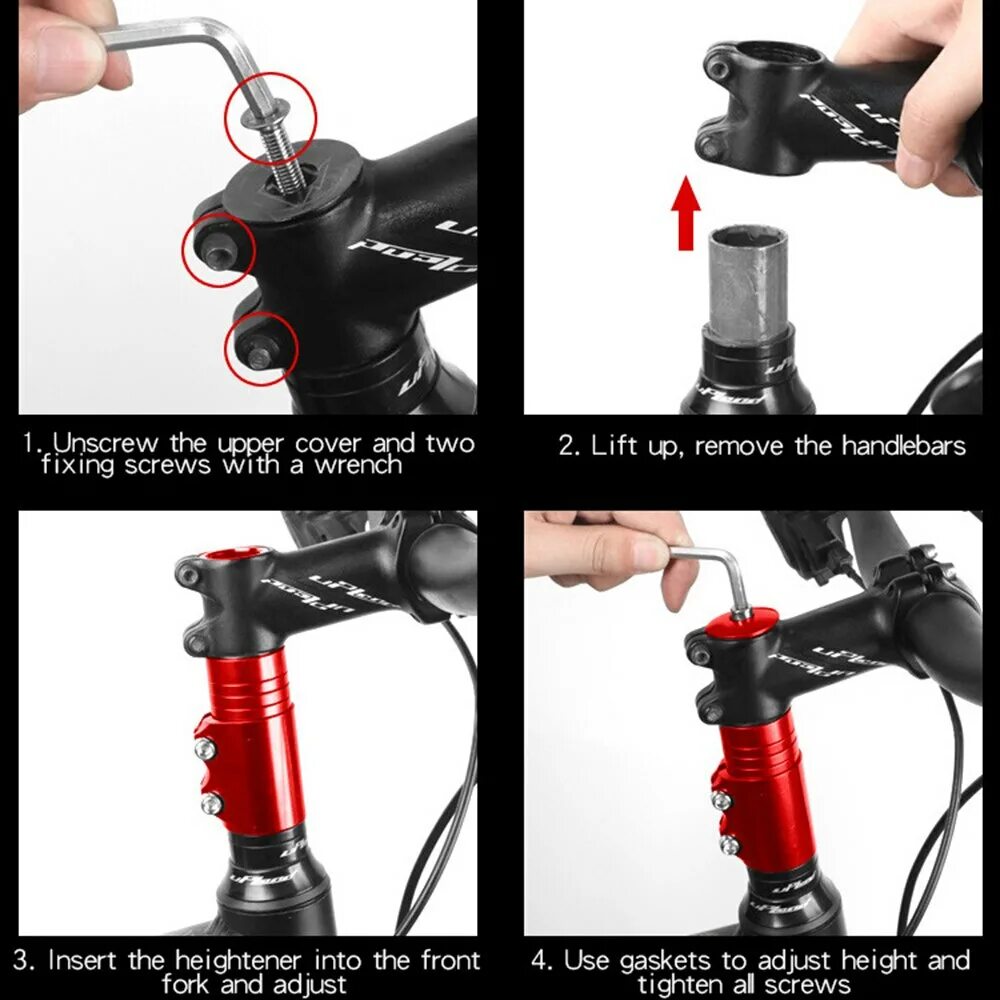 1. Unscrew the upper cover and two fixing screws with a wrench

2. Lift up, remove the handlebars

3. Insert the heightener into the front fork and adjust

4. Use gaskets to adjust height and tighten all screws