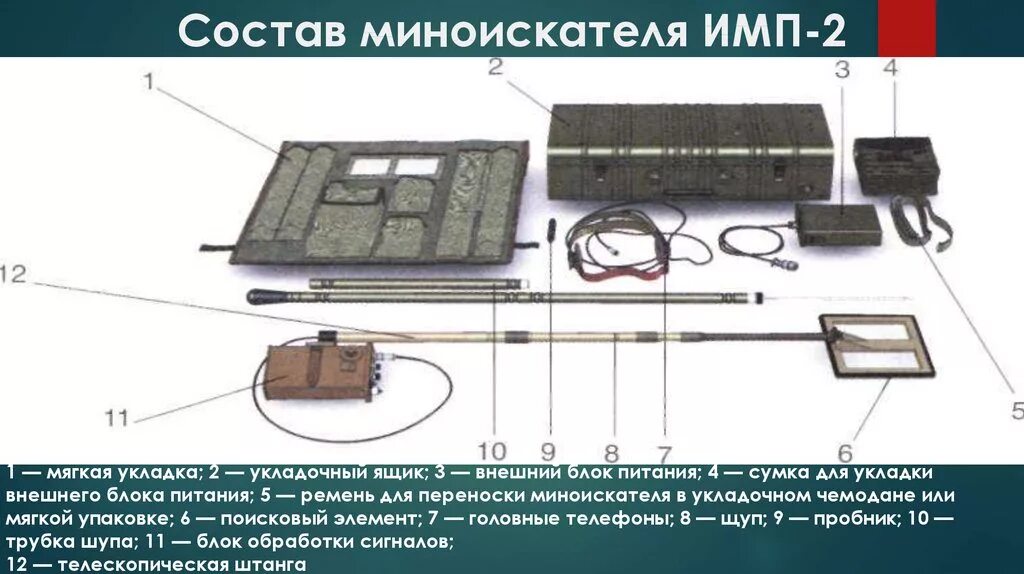 Состав миноискателя ИМП-2

1
2
3
4
12
11
10
9
8
7
6
5

1 — мягкая укладка; 2 — укладочный ящик; 3 — внешний блок питания; 4 — сумка для укладки внешнего блока питания; 5 — ремень для переноски миноискателя в укладочном чемодане или мягкой упаковке; 6 — поисковый элемент; 7 — головные телефоны; 8 — щуп; 9 — пробник; 10 — трубка шупа; 11 — блок обработки сигналов;
12 — телескопическая штанга