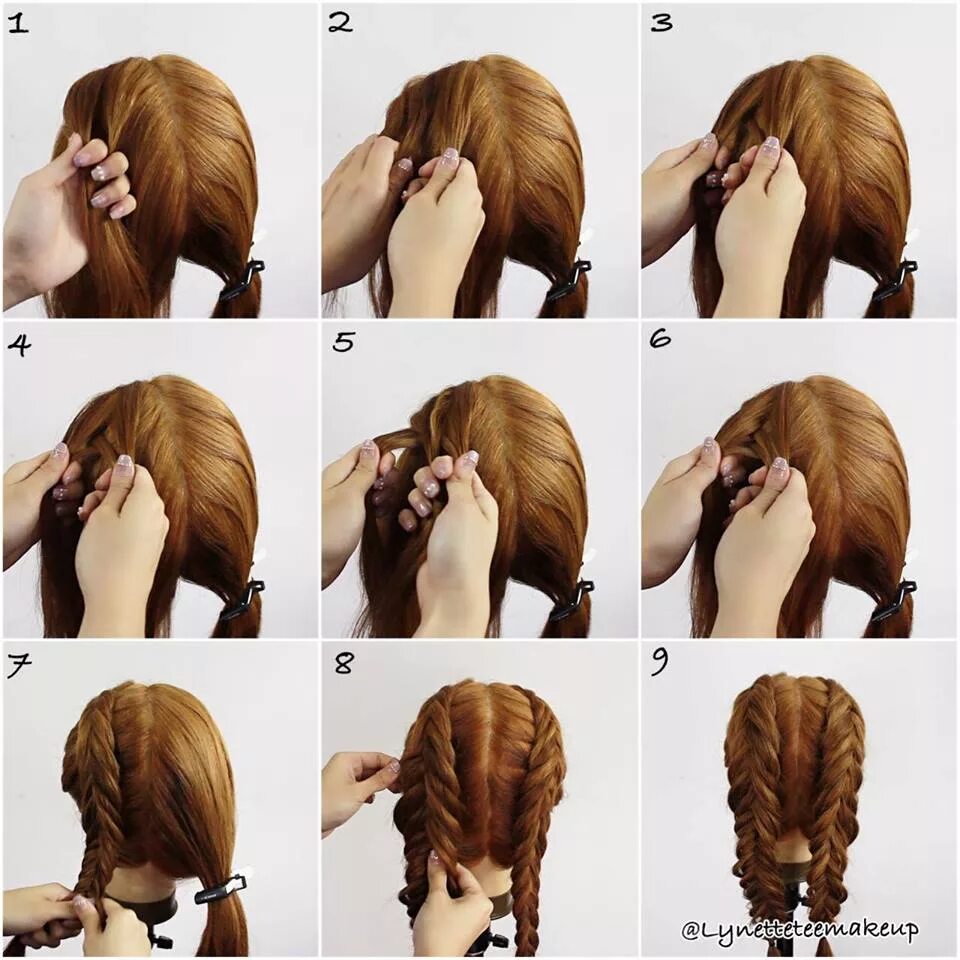 1
2
3
4
5
6
7
8
9
@Lynetteteemakeup