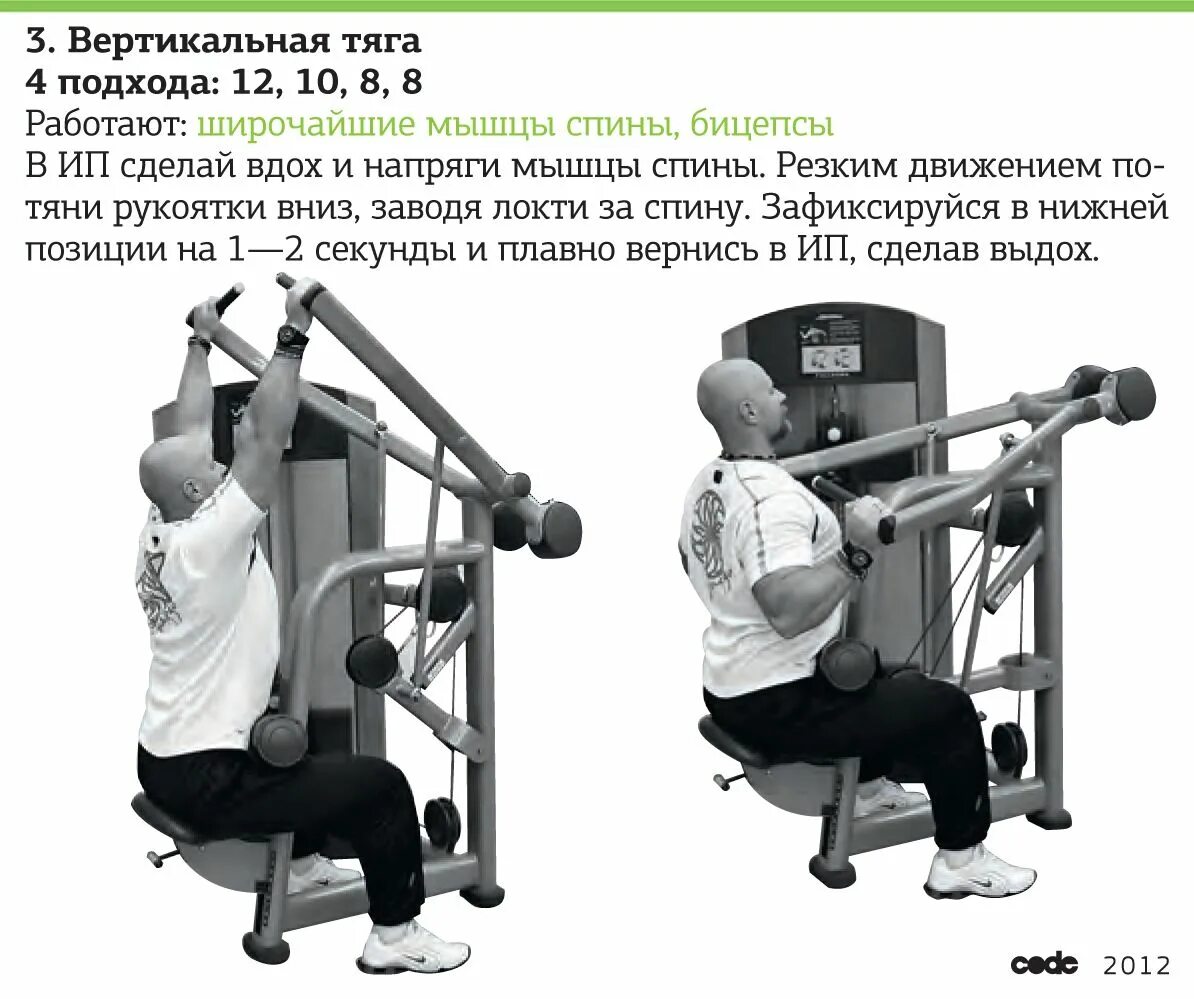 3. Вертикальная тяга
4 подхода: 12, 10, 8, 8
Работают: широчайшие мышцы спины, бицепсы
В ИП сделай вдох и напряги мышцы спины. Резким движением потяни рукоятки вниз, заводя локти за спину. Зафиксируйся в нижней позиции на 1—2 секунды и плавно вернись в ИП, сделав выдох.

code 2012