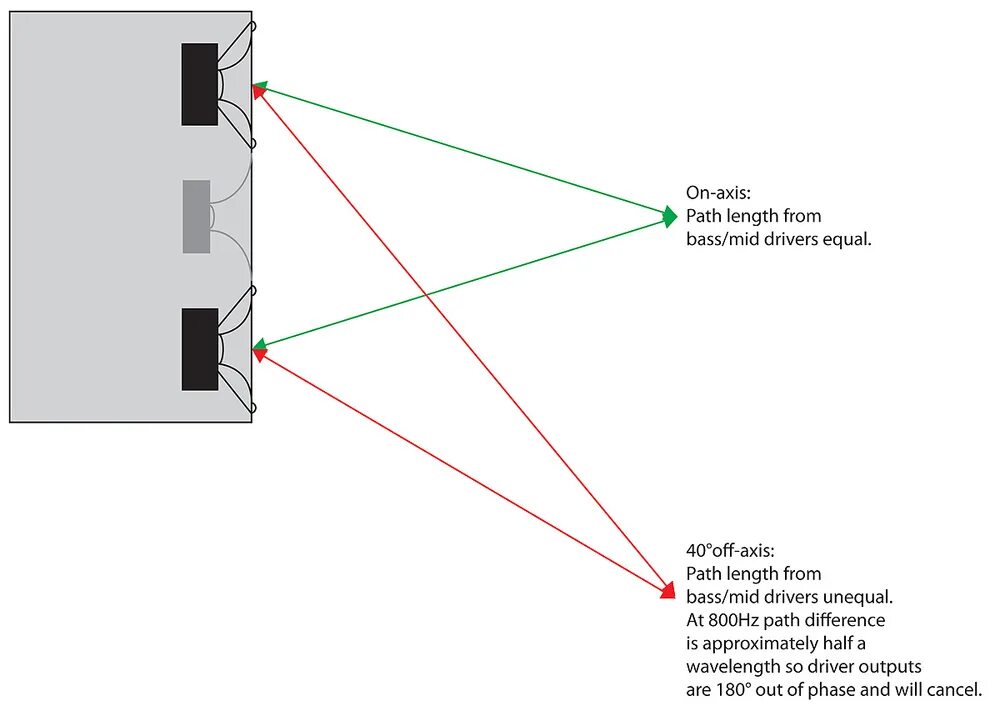 On-axis:
Path length from
bass/mid drivers equal.

40°off-axis:
Path length from
bass/mid drivers unequal.
At 800Hz path difference
is approximately half a
wavelength so driver outputs
are 180° out of phase and will cancel.