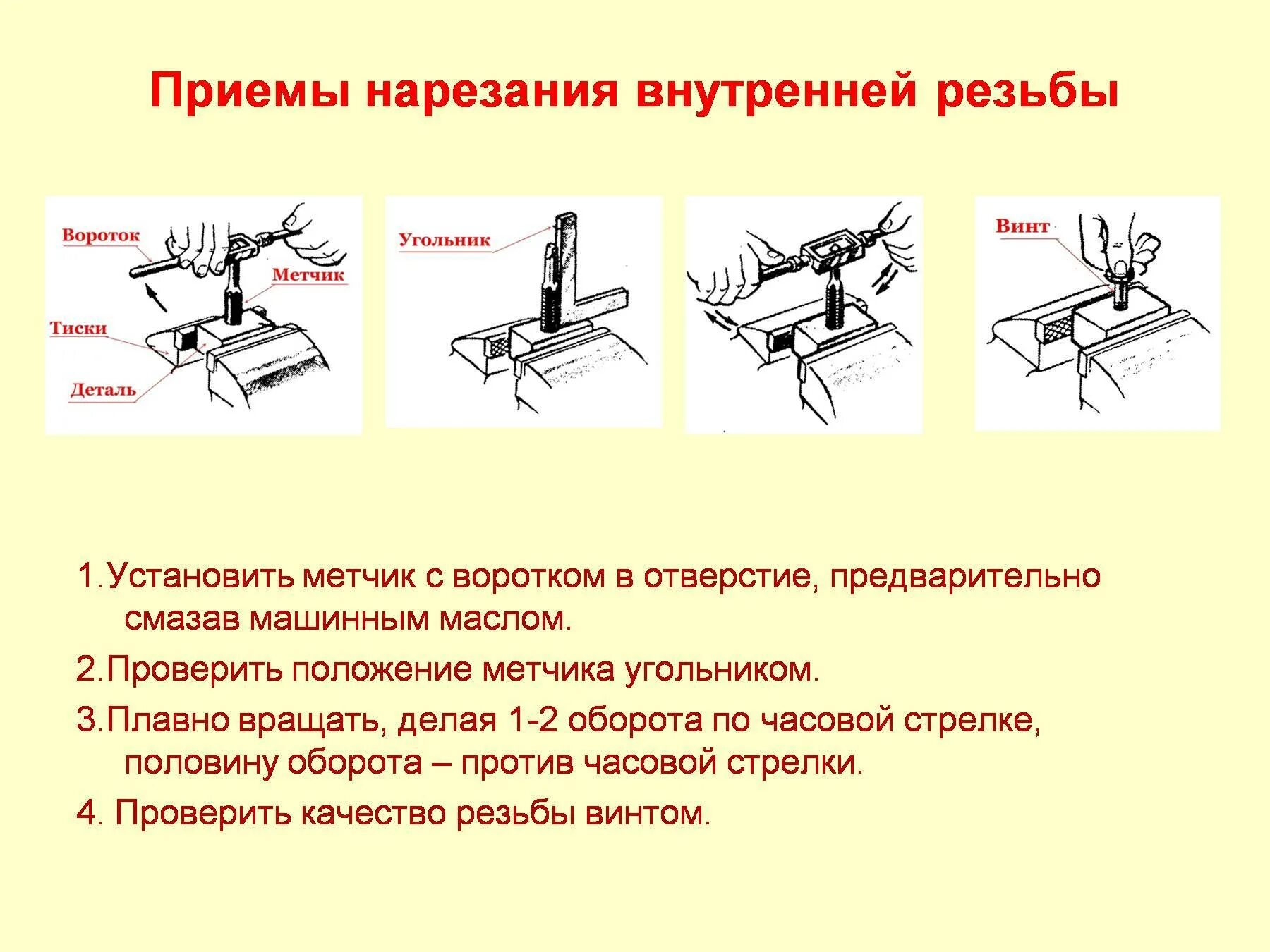 Приемы нарезания внутренней резьбы

Вороток
Метчик
Тиски
Деталь

Угольник

Винт

1.Установить метчик с воротком в отверстие, предварительно смазав машинным маслом.

2.Проверить положение метчика угольником.

3.Плавно вращать, делая 1-2 оборота по часовой стрелке, половину оборота – против часовой стрелки.

4. Проверить качество резьбы винтом.