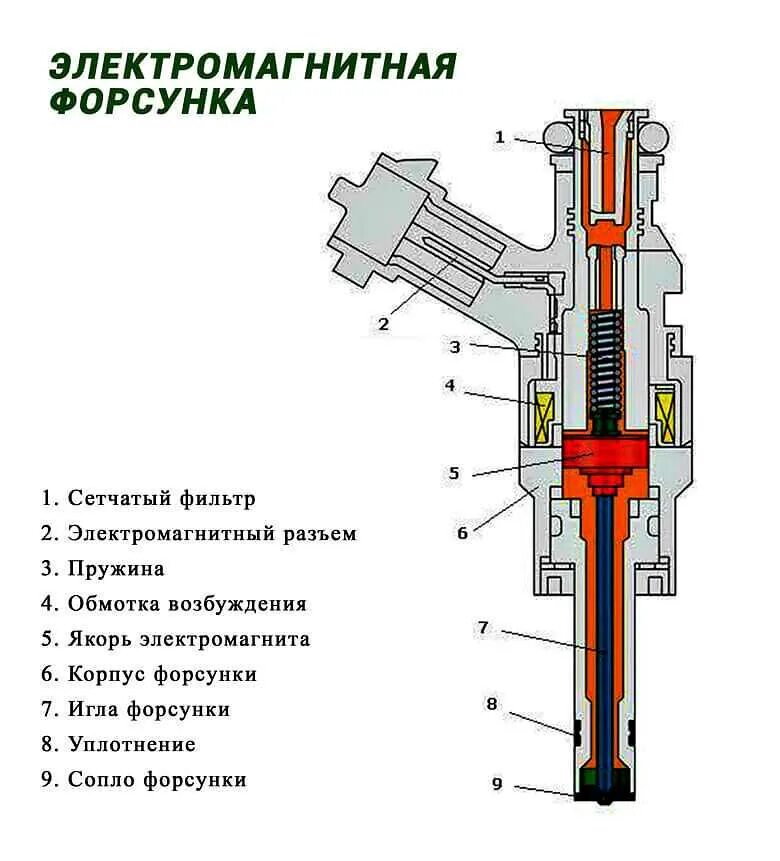 ЭЛЕКТРОМАГНИТНАЯ ФОРСУНКА

1
2
3
4
5
6
7
8
9

1. Сетчатый фильтр
2. Электромагнитный разъем
3. Пружина
4. Обмотка возбуждения
5. Якорь электромагнита
6. Корпус форсунки
7. Игла форсунки
8. Уплотнение
9. Сопло форсунки