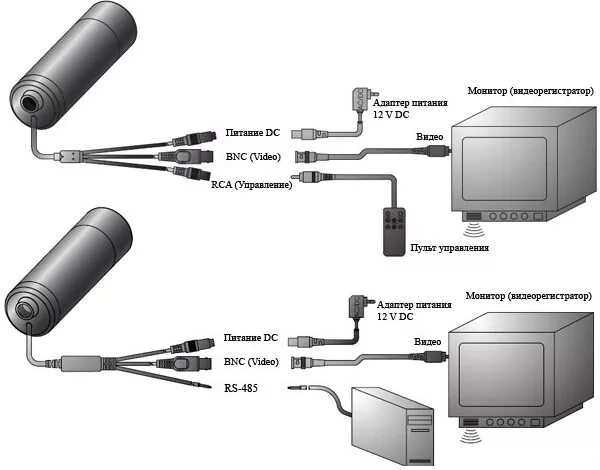 Монитор (видеорегистратор)

Адаптер питания 12 V DC

Питание DC

Видео

BNC (Video)

RCA (Управление)

Пульт управления

Монитор (видеорегистратор)

Адаптер питания 12 V DC

Питание DC

Видео

BNC (Video)

RS-485