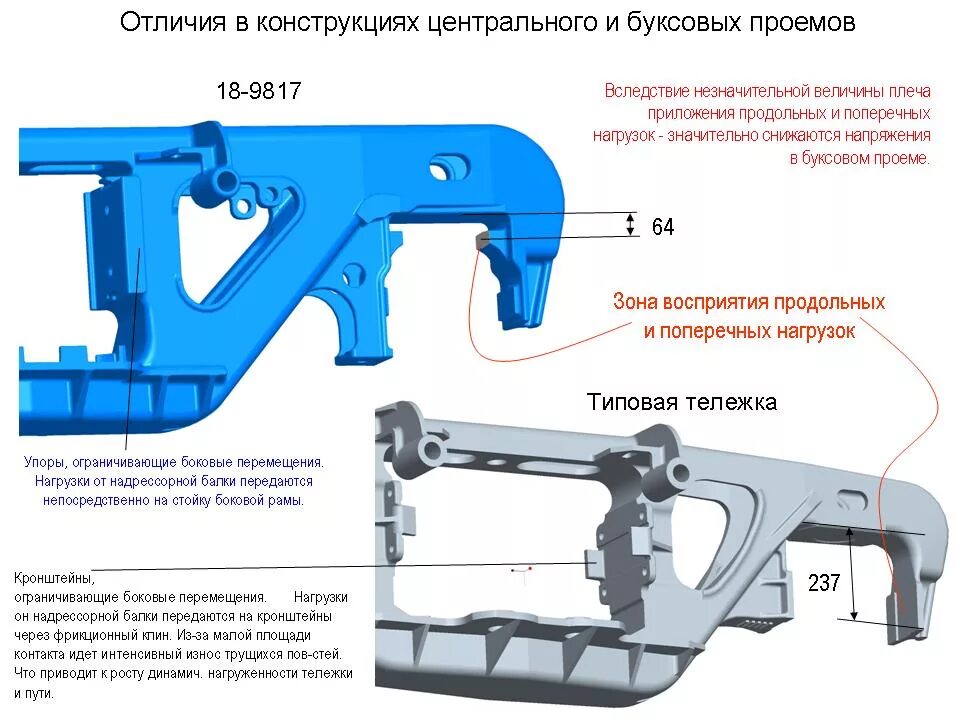 Отличия в конструкциях центрального и буксовых проемов

18-9817

Вследствие незначительной величины плеча приложения продольных и поперечных нагрузок - значительно снижаются напряжения в буксовом проеме.

64

Зона восприятия продольных и поперечных нагрузок

Типовая тележка

Упоры, ограничивающие боковые перемещения. Нагрузки от надрессорной балки передаются непосредственно на стойку боковой рамы.

Кронштейны, ограничивающие боковые перемещения. Нагрузки он надрессорной балки передаются на кронштейны через фрикционный клин. Из-за малой площади контакта идет интенсивный износ трущихся пов-стей. Что приводит к росту динамич. нагруженности тележки и пути.

237