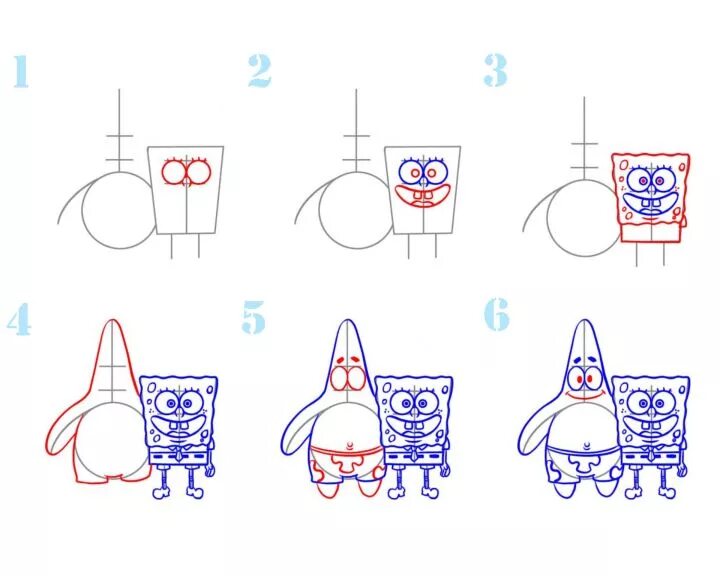 1

2

3

4

5

6