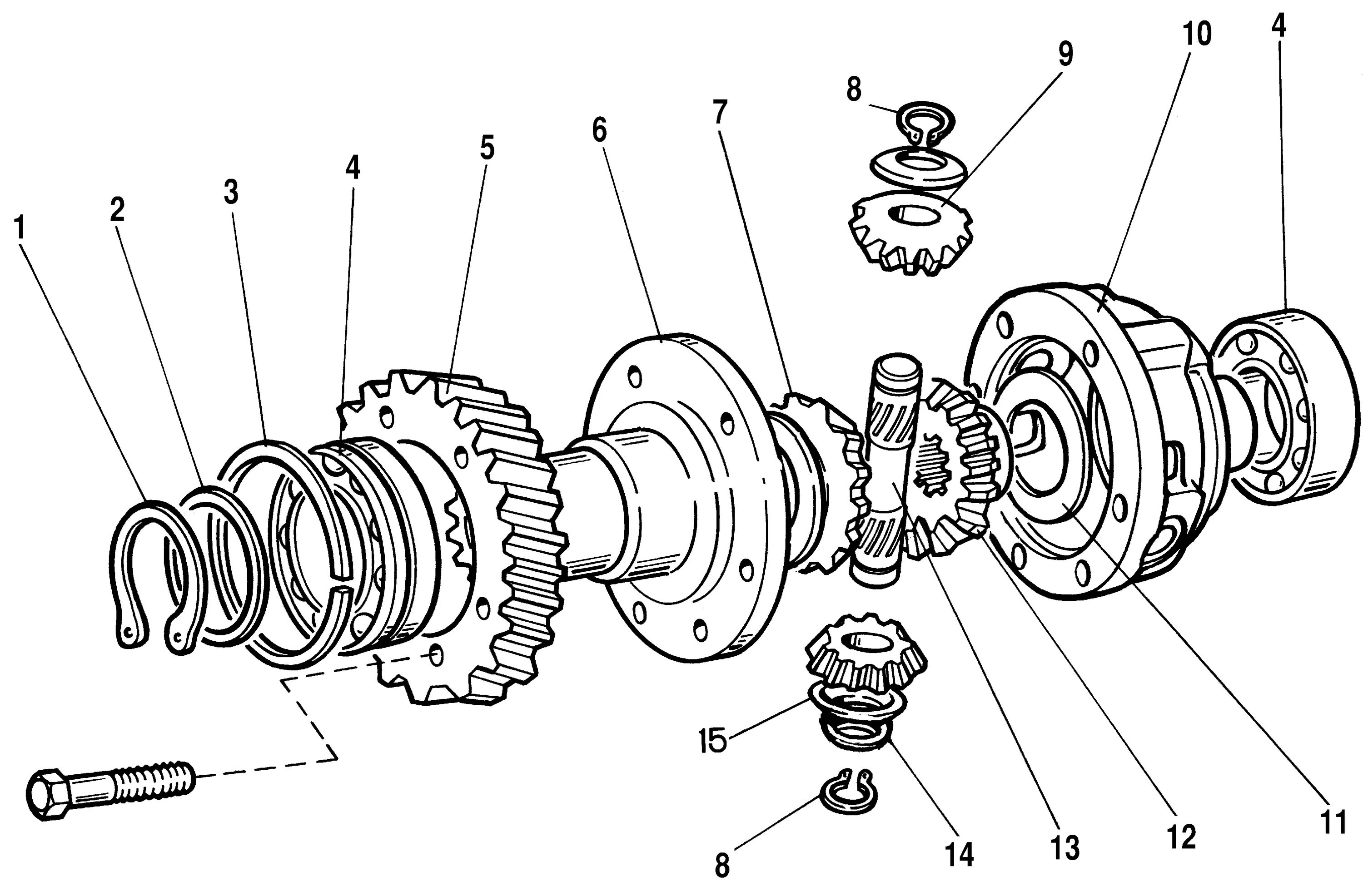 1
2
3
4
5
6
7
8
9
10
4
15
8
14
13
12
11