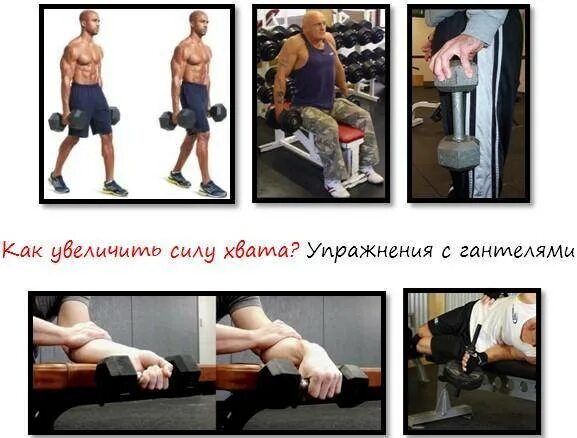 Как увеличить силу хвата? Упражнения с гантелями