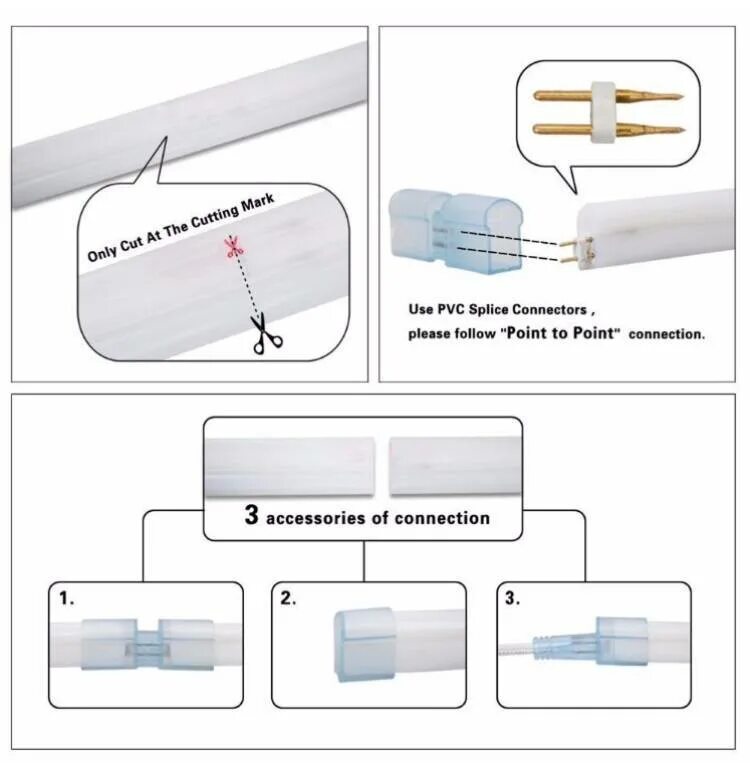 Only Cut At The Cutting Mark

Use PVC Splice Connectors ,
please follow "Point to Point" connection.

3 accessories of connection

1.

2.

3.