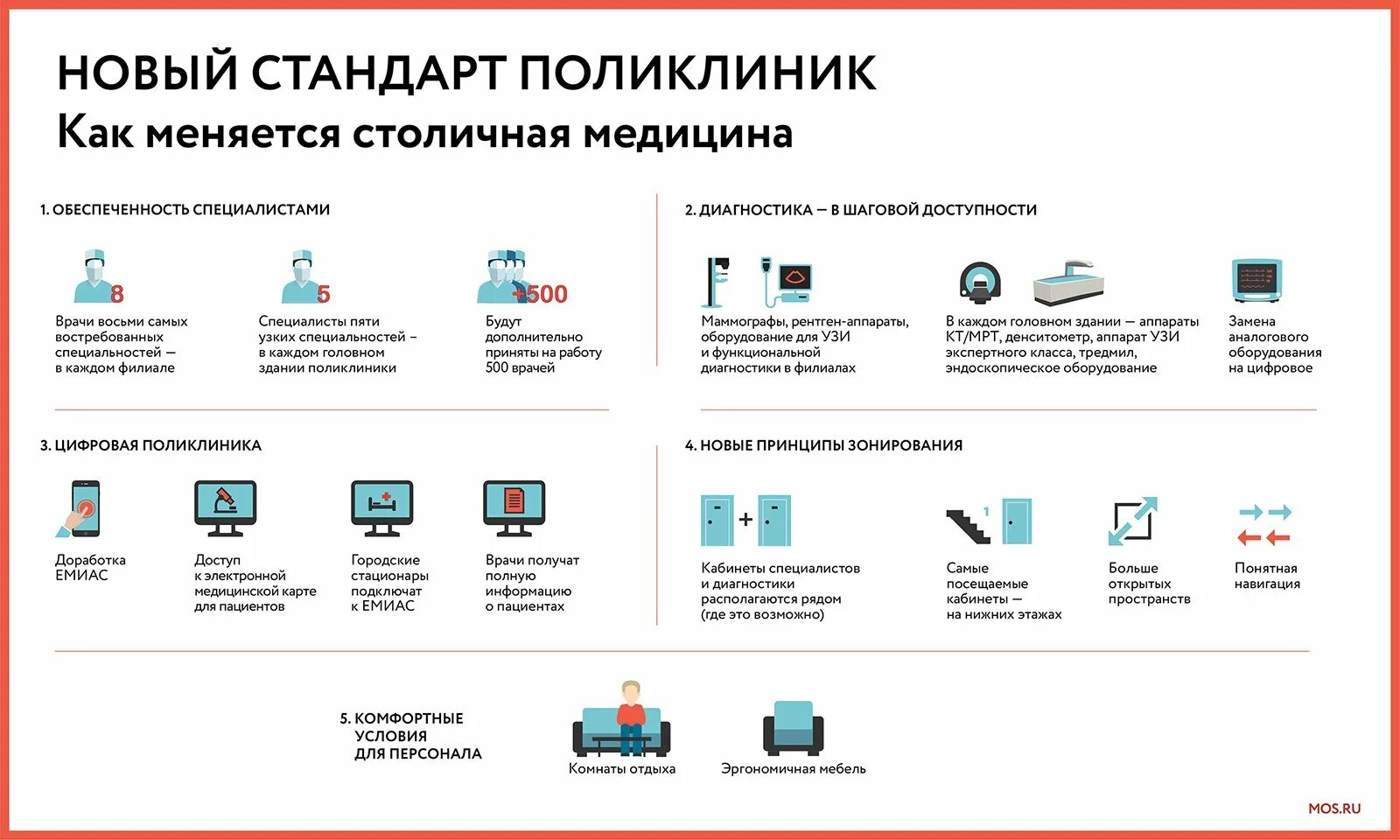 НОВЫЙ СТАНДАРТ ПОЛИКЛИНИК
Как меняется столичная медицина

1. ОБЕСПЕЧЕННОСТЬ СПЕЦИАЛИСТАМИ

8
Врачи восьми самых востребованных специальностей — в каждом филиале

5
Специалисты пяти узких специальностей – в каждом головном здании поликлиники

+500
Будут дополнительно приняты на работу 500 врачей

2. ДИАГНОСТИКА — В ШАГОВОЙ ДОСТУПНОСТИ

Маммографы, рентген-аппараты, оборудование для УЗИ и функциональной диагностики в филиалах

В каждом головном здании — аппараты КТ/МРТ, денситометр, аппарат УЗИ экспертного класса, тредмил, эндоскопическое оборудование

Замена аналогового оборудования на цифровое

3. ЦИФРОВАЯ ПОЛИКЛИНИКА

Доработка ЕМИАС

Доступ к электронной медицинской карте для пациентов

Городские стационары подключат к ЕМИАС

Врачи получат полную информацию о пациентах

4. НОВЫЕ ПРИНЦИПЫ ЗОНИРОВАНИЯ

Кабинеты специалистов и диагностики располагаются рядом (где это возможно)

1
Самые посещаемые кабинеты — на нижних этажах

Больше открытых пространств

Понятная навигация

5. КОМФОРТНЫЕ УСЛОВИЯ ДЛЯ ПЕРСОНАЛА

Комнаты отдыха

Эргономичная мебель

MOS.RU