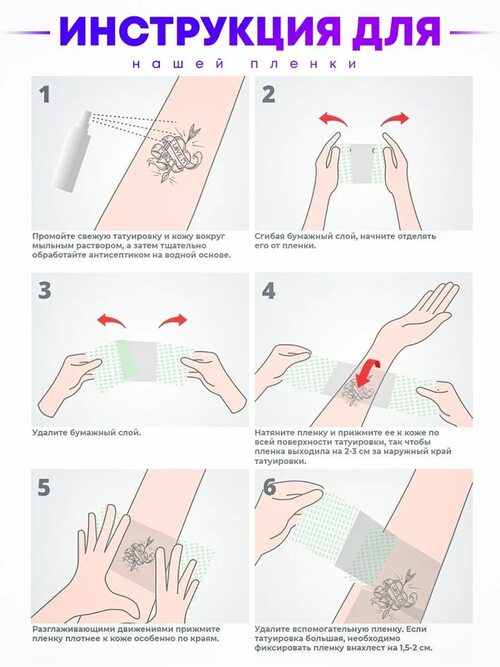 ИНСТРУКЦИЯ ДЛЯ

нашей пленки

1

Промойте свежую татуировку и кожу вокруг мыльным раствором, а затем тщательно обработайте антисептиком на водной основе.

2

Сгибая бумажный слой, начните отделять его от пленки.

3

Удалите бумажный слой.

4

Натяните пленку и прижмите ее к коже по всей поверхности татуировки, так чтобы пленка выходила на 2-3 см за наружный край татуировки.

5

Разглаживающими движениями прижмите пленку плотнее к коже особенно по краям.

6

Удалите вспомогательную пленку. Если татуировка большая, необходимо фиксировать пленку внахлест на 1,5-2 см.