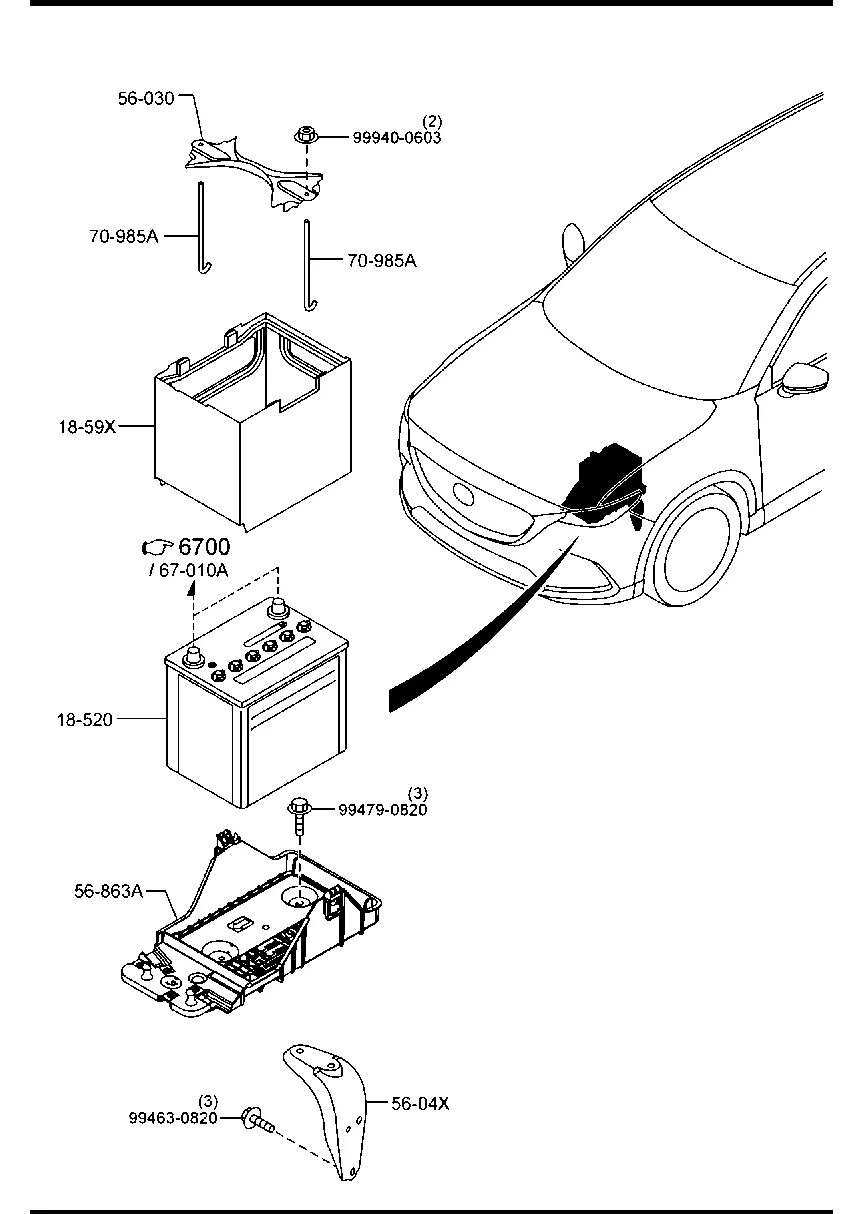 56-030

(2)
99940-0603

70-985A

70-985A

18-59X

6700
/ 67-010A

18-520

(3)
99479-0820

56-863A

(3)
99463-0820

56-04X