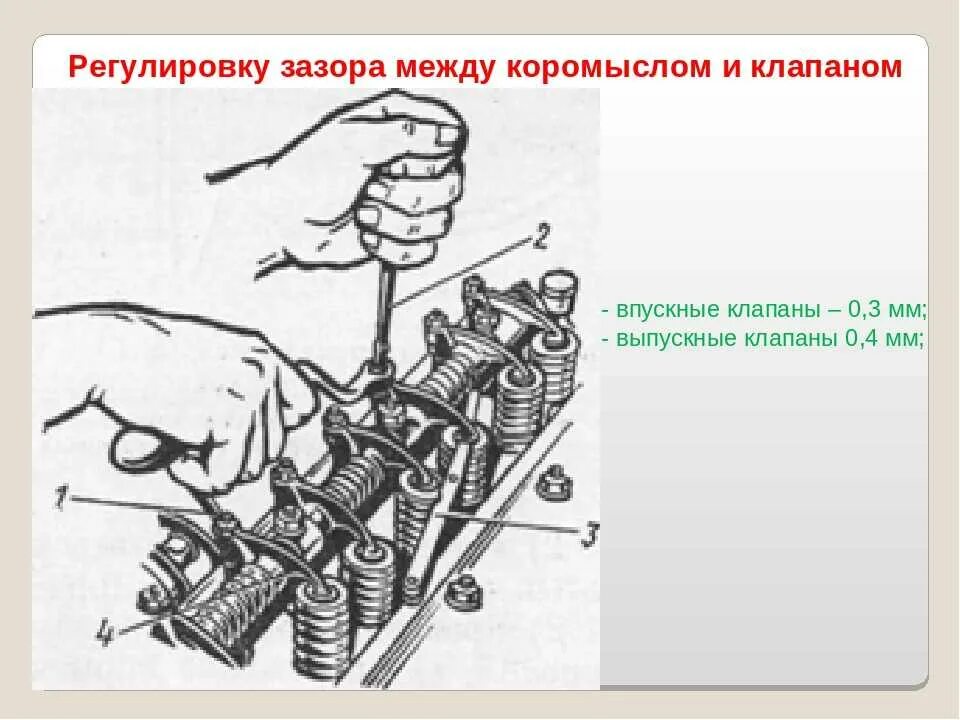 Регулировку зазора между коромыслом и клапаном

2

1

3

4

- впускные клапаны – 0,3 мм;
- выпускные клапаны 0,4 мм;