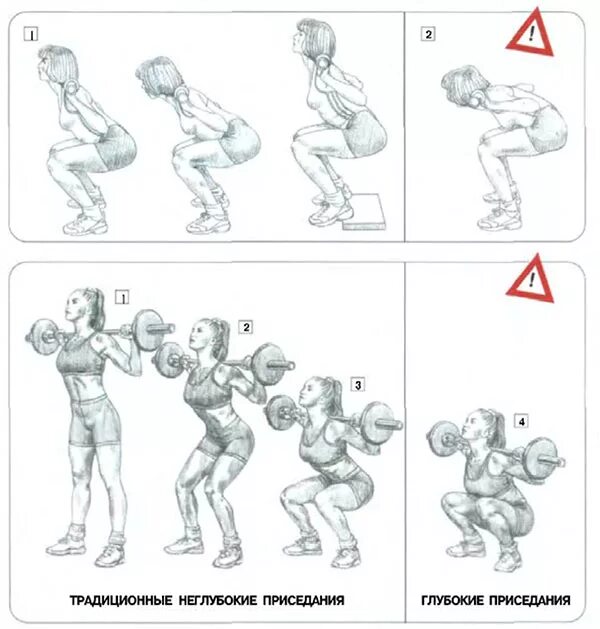 1

2

!

!

1

2

3

4

ТРАДИЦИОННЫЕ НЕГЛУБОКИЕ ПРИСЕДАНИЯ

ГЛУБОКИЕ ПРИСЕДАНИЯ