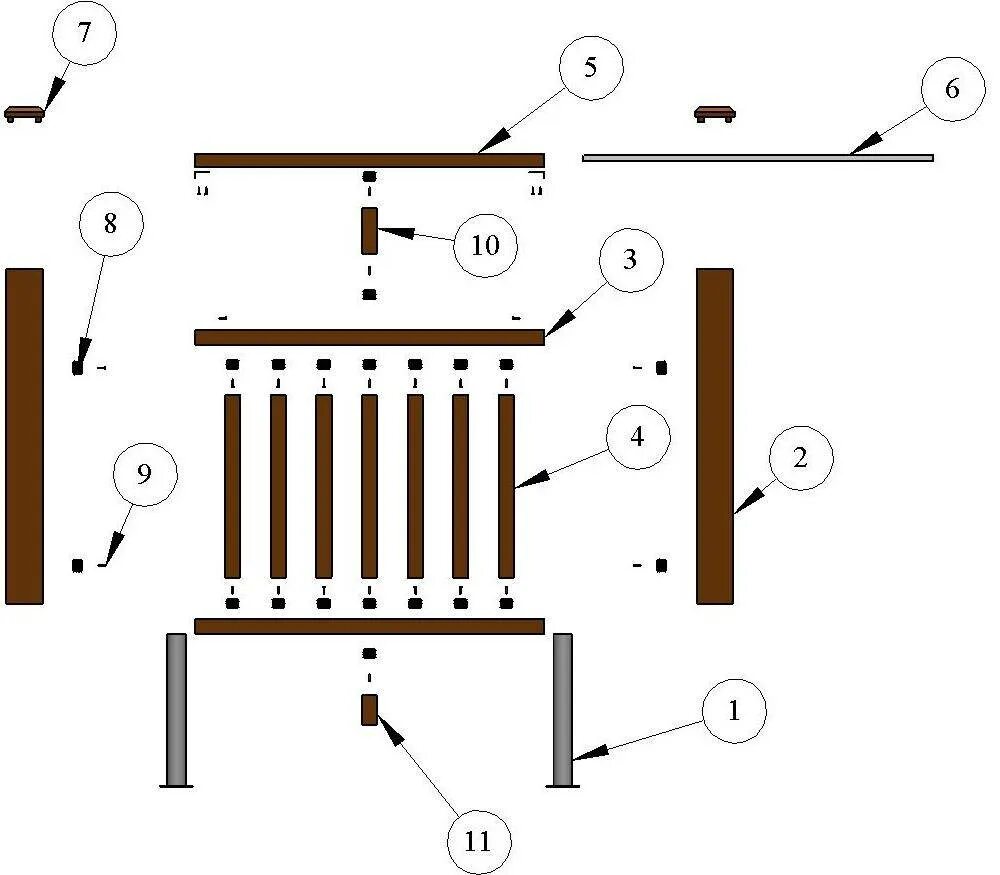 7
5
6
8
10
3
4
2
9
1
11