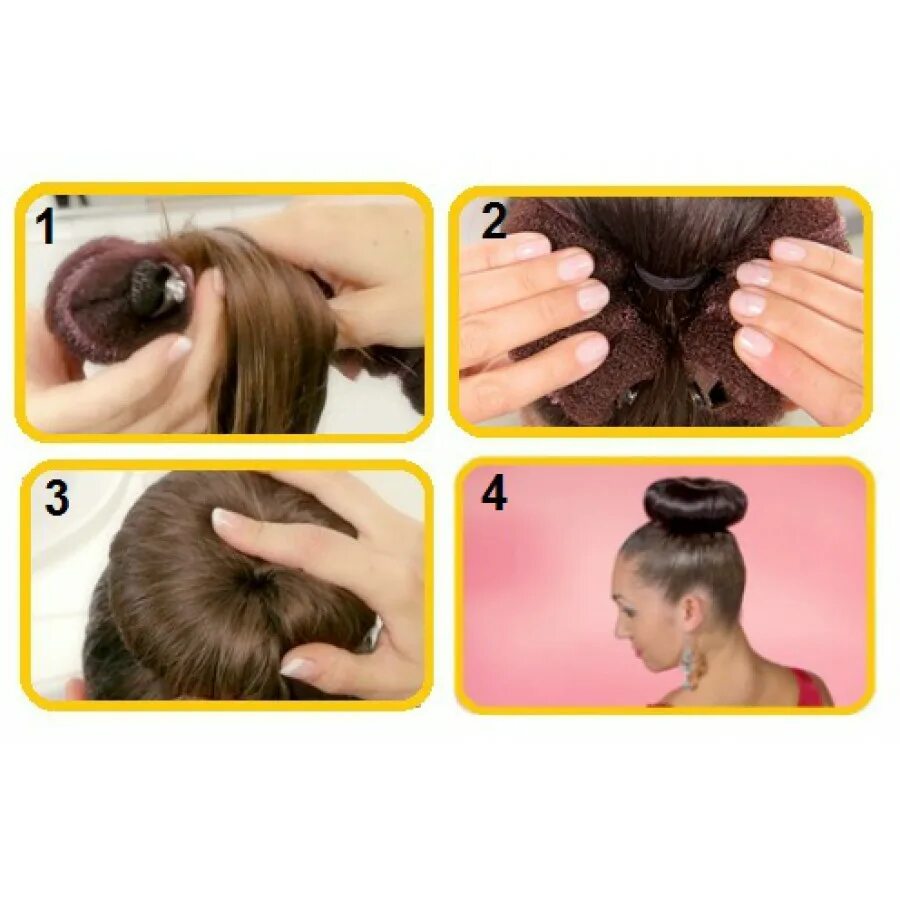 1

2

3

4