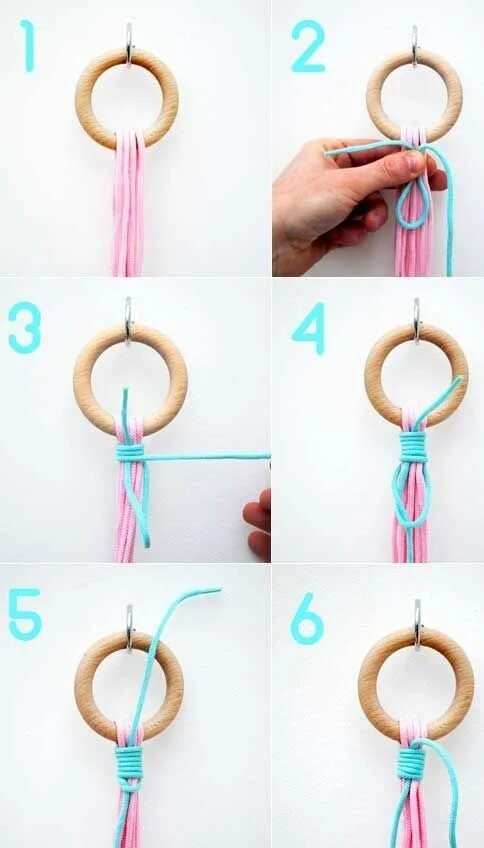 1

2

3

4

5

6