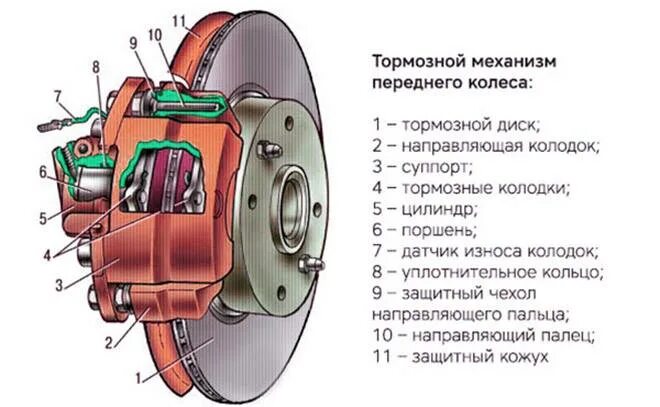 11
10
9
8
7
6
5
4
3
2
1

Тормозной механизм переднего колеса:

1 – тормозной диск;
2 – направляющая колодок;
3 – суппорт;
4 – тормозные колодки;
5 – цилиндр;
6 – поршень;
7 – датчик износа колодок;
8 – уплотнительное кольцо;
9 – защитный чехол направляющего пальца;
10 – направляющий палец;
11 – защитный кожух