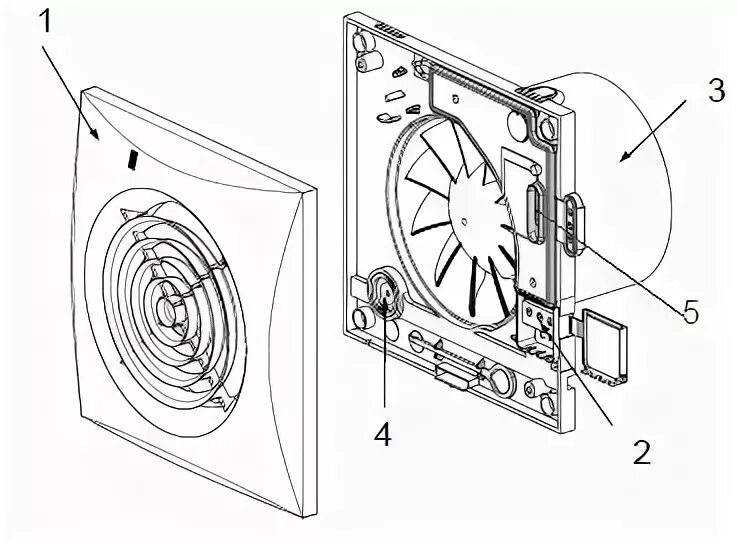 1
3
5
4
2