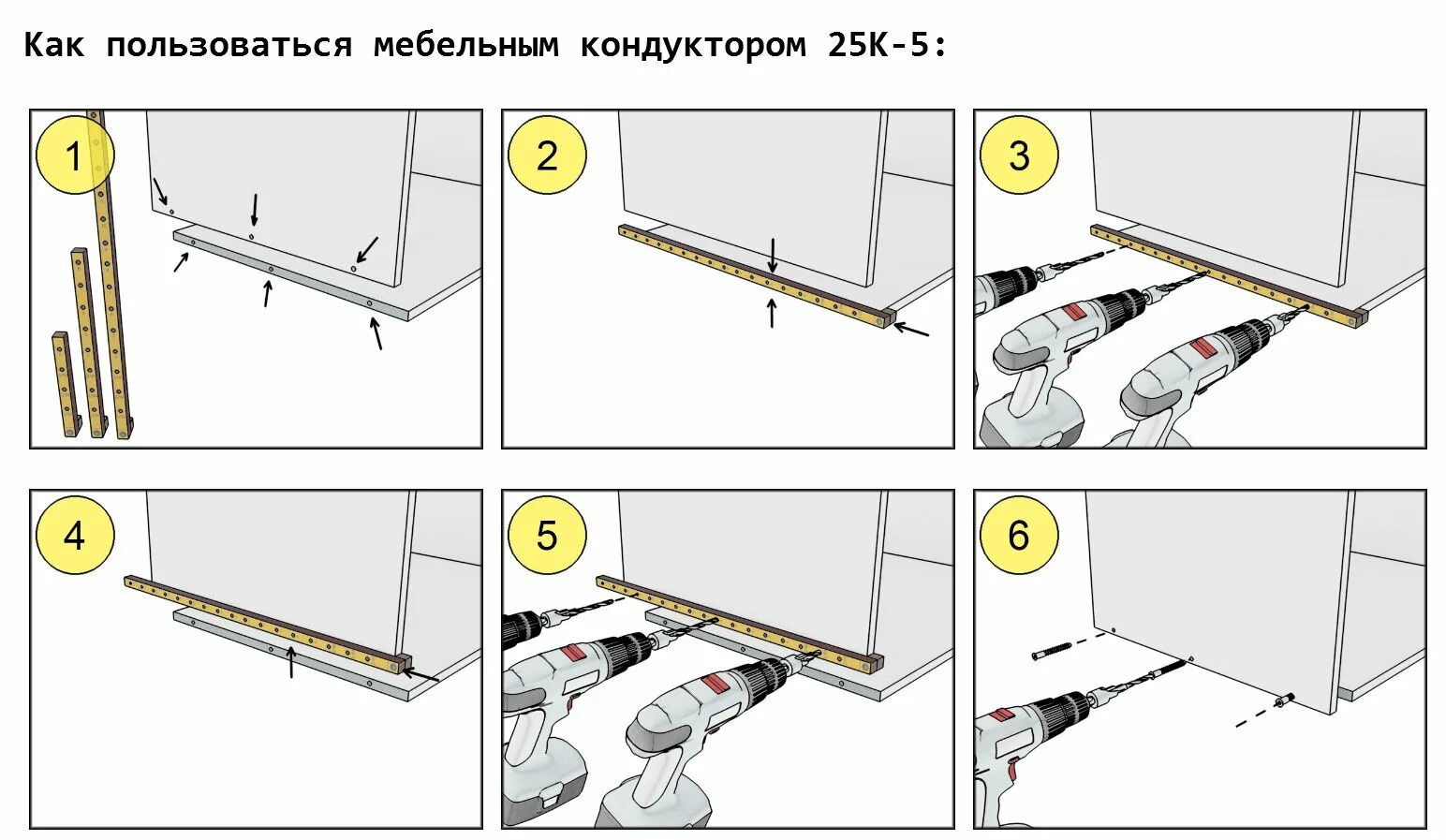 Как пользоваться мебельным кондуктором 25К-5:

1

2

3

4

5

6