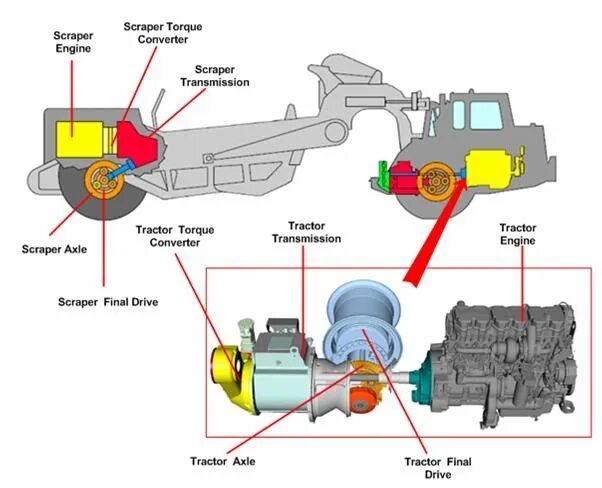 Scraper Engine

Scraper Torque Converter

Scraper Transmission

Scraper Axle

Scraper Final Drive

Tractor Torque Converter

Tractor Transmission

Tractor Engine

Tractor Axle

Tractor Final Drive