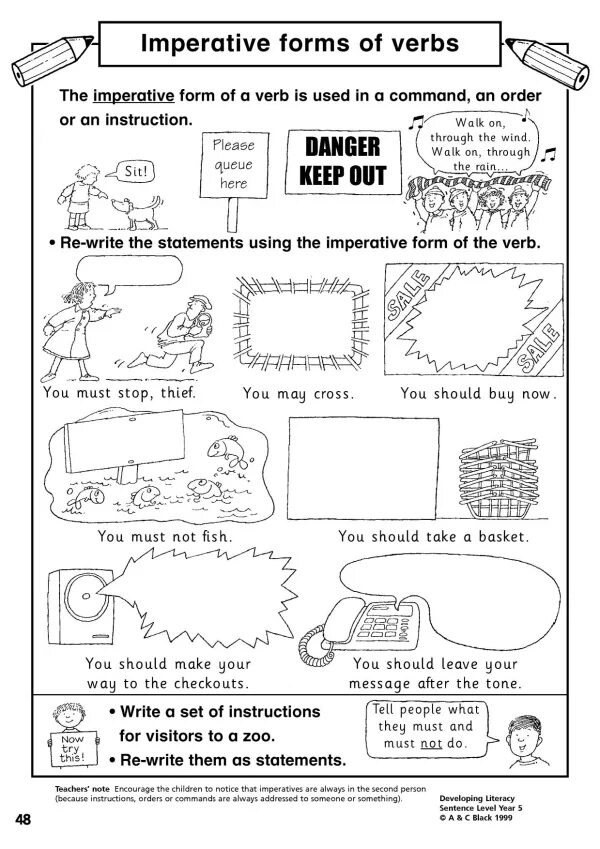 Imperative forms of verbs

The imperative form of a verb is used in a command, an order or an instruction.

Sit!

Please queue here

DANGER KEEP OUT

Walk on, through the wind. Walk on, through the rain...

• Re-write the statements using the imperative form of the verb.

SALE

SALE

You must stop, thief.

You may cross.

You should buy now.

You must not fish.

You should take a basket.

You should make your way to the checkouts.

You should leave your message after the tone.

Now try this!

• Write a set of instructions for visitors to a zoo.

• Re-write them as statements.

Tell people what they must and must not do.

Teachers' note Encourage the children to notice that imperatives are always in the second person (because instructions, orders or commands are always addressed to someone or something).

Developing Literacy Sentence Level Year 5 © A & C Black 1999

48