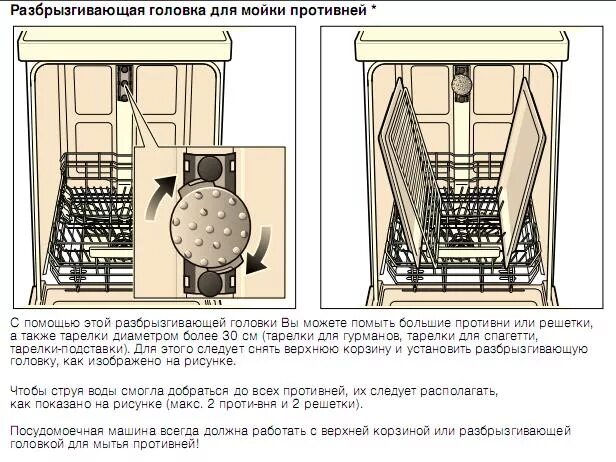 Разбрызгивающая головка для мойки противней *

С помощью этой разбрызгивающей головки Вы можете помыть большие противни или решетки, а также тарелки диаметром более 30 см (тарелки для гурманов, тарелки для спагетти, тарелки-подставки). Для этого следует снять верхнюю корзину и установить разбрызгивающую головку, как изображено на рисунке.

Чтобы струя воды смогла добраться до всех противней, их следует располагать, как показано на рисунке (макс. 2 проти-вня и 2 решетки).

Посудомоечная машина всегда должна работать с верхней корзиной или разбрызгивающей головкой для мытья противней!