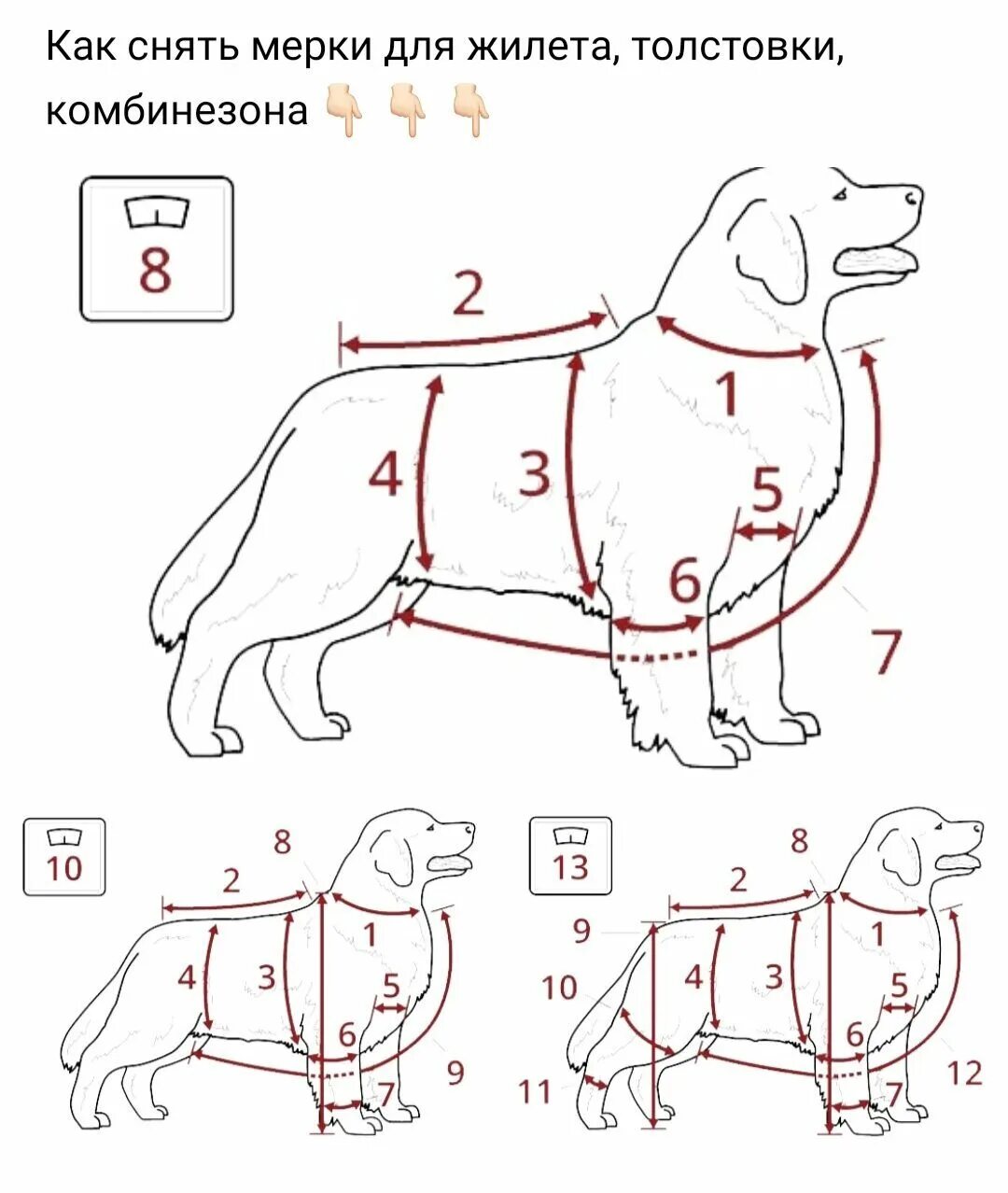 Как снять мерки для жилета, толстовки, комбинезона 👇 👇 👇

8

2

1

4

3

5

6

7

10

8

2

1

4

3

5

6

9

7

13

8

2

9

1

10

4

3

5

6

12

11

7