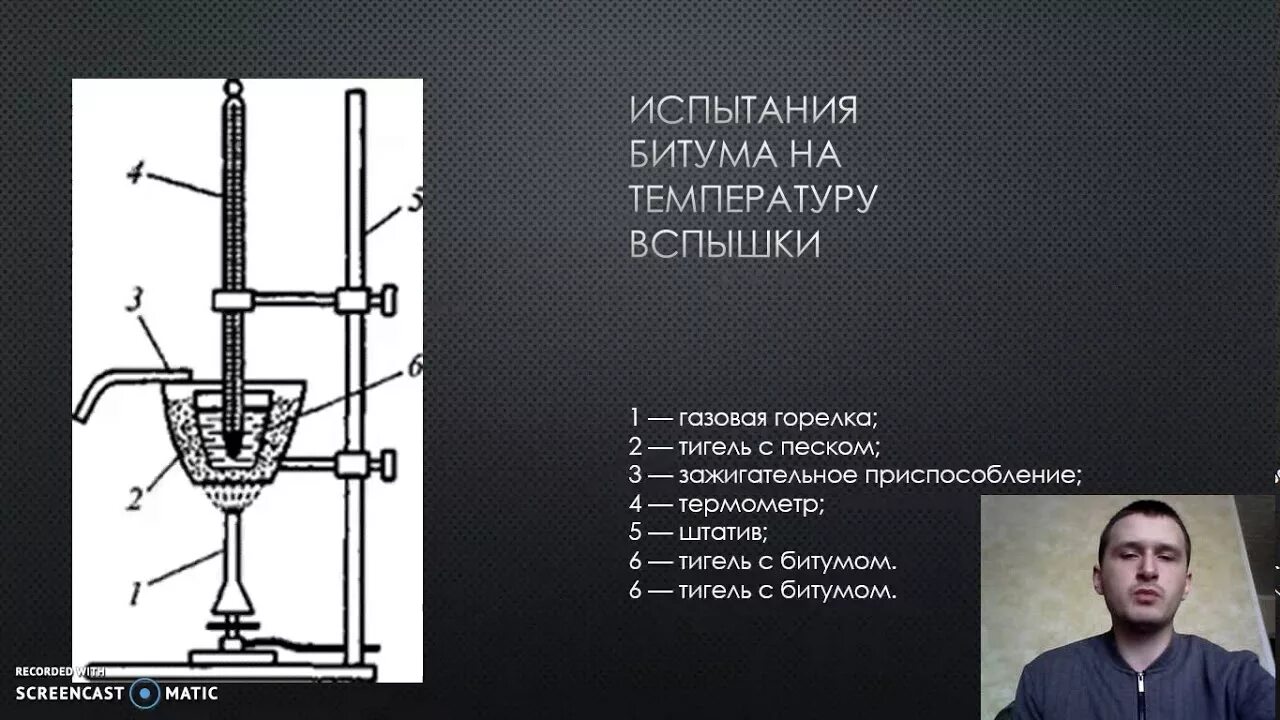 4
5
3
6
2
1

ИСПЫТАНИЯ БИТУМА НА ТЕМПЕРАТУРУ ВСПЫШКИ

1 — газовая горелка;
2 — тигель с песком;
3 — зажигательное приспособление;
4 — термометр;
5 — штатив;
6 — тигель с битумом.
6 — тигель с битумом.

RECORDED WITH
SCREENCAST MATIC