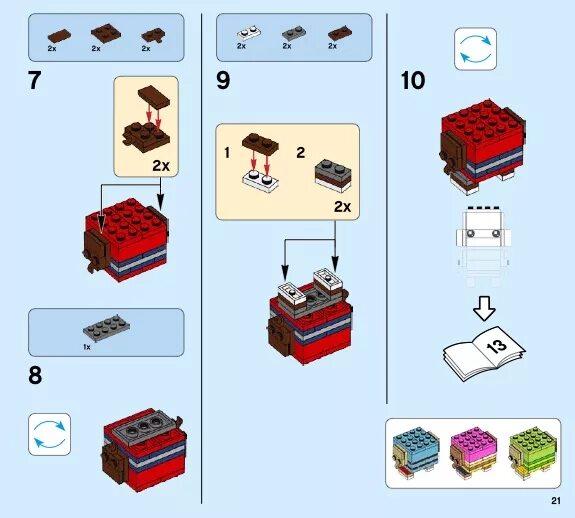 2x 2x 2x

7

2x

1x

8

2x 2x 2x

9

1

2

2x

10

13

21