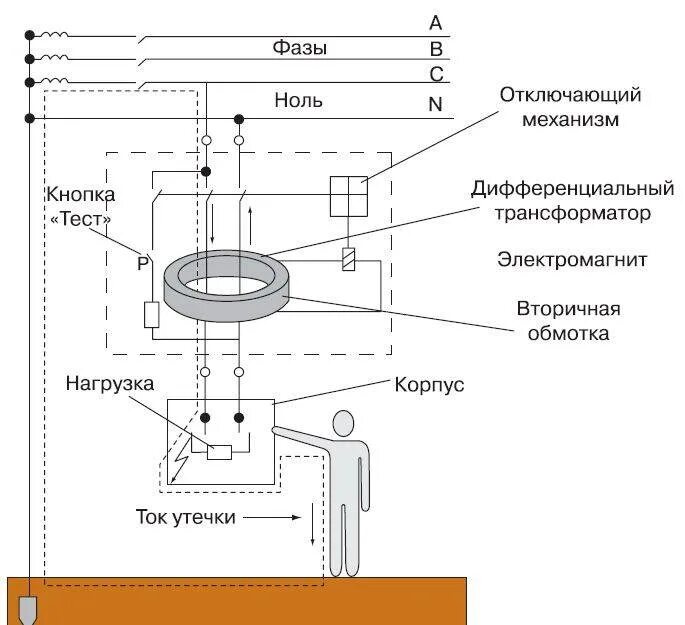 A
Фазы B
C
Ноль N

Отключающий механизм

Кнопка «Тест»

Дифференциальный трансформатор

P

Электромагнит

Вторичная обмотка

Нагрузка

Корпус

Ток утечки