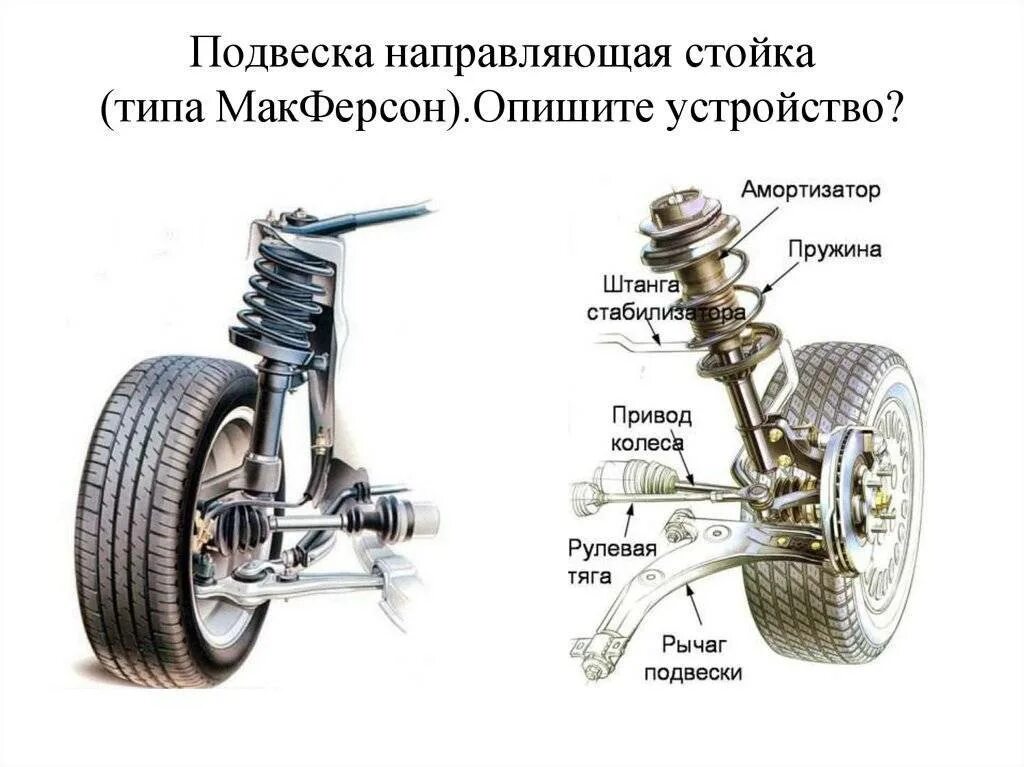 Подвеска направляющая стойка (типа МакФерсон).Опишите устройство?

Амортизатор
Пружина
Штанга стабилизатора
Привод колеса
Рулевая тяга
Рычаг подвески