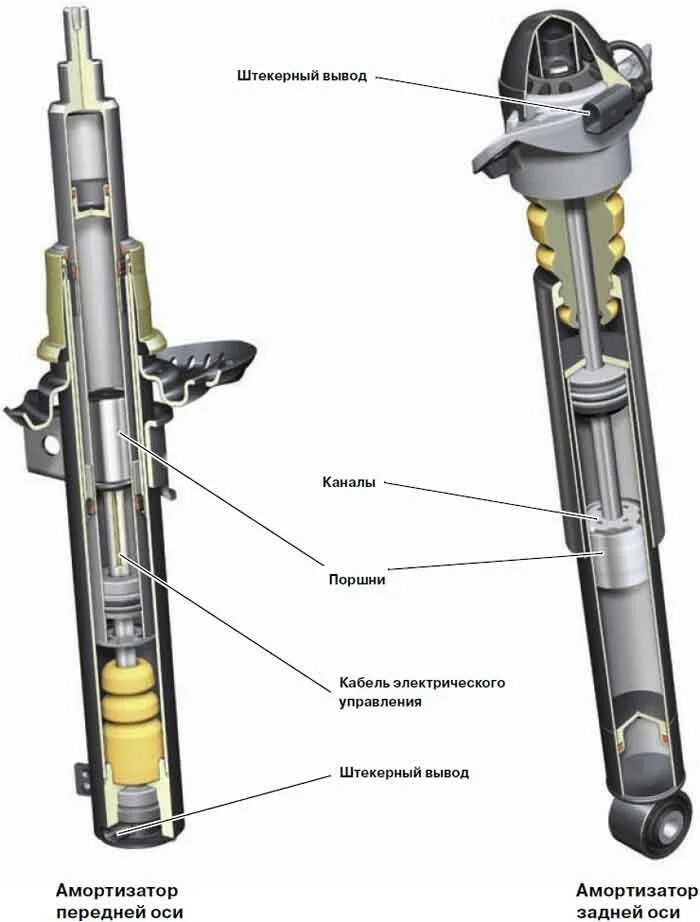 Штекерный вывод

Каналы

Поршни

Кабель электрического управления

Штекерный вывод

Амортизатор передней оси

Амортизатор задней оси