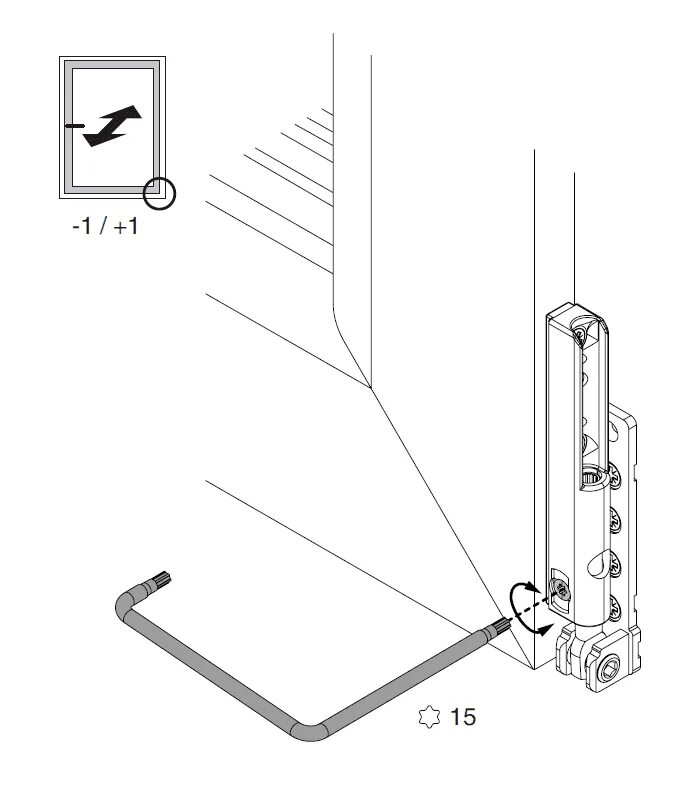 -1 / +1

15