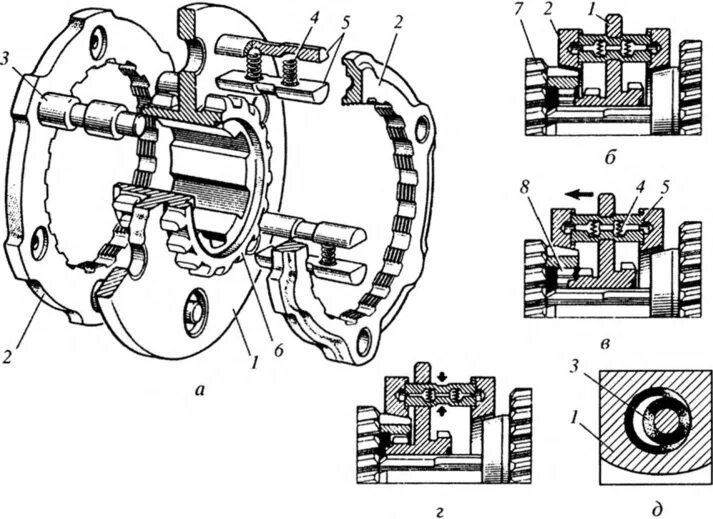 3
4
5
2
2
1
6
а
7
2
1
б
8
4
5
в
г
3
1
д