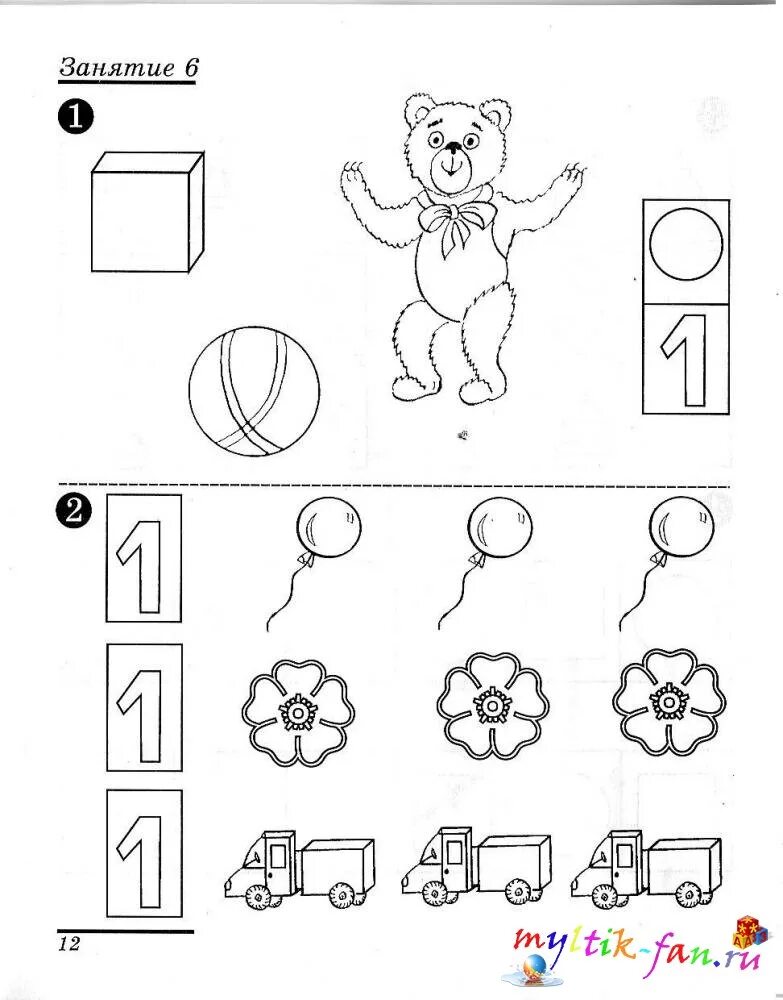 Занятие 6

1

1

2

1

1

1

12

myltik-fan.ru