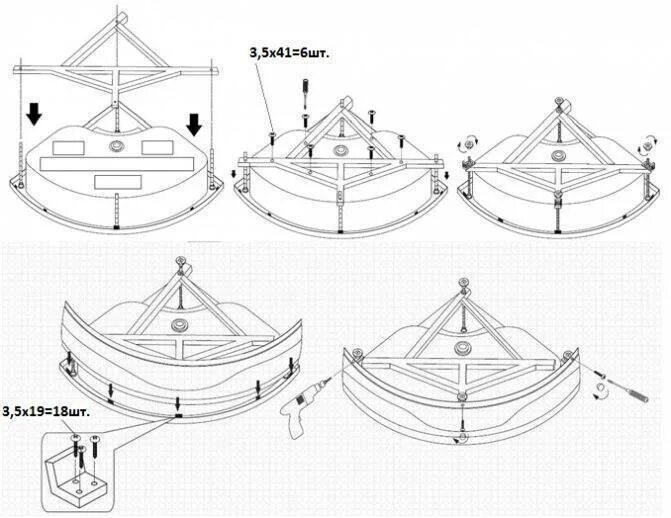 3,5x41=6шт.

3,5x19=18шт.