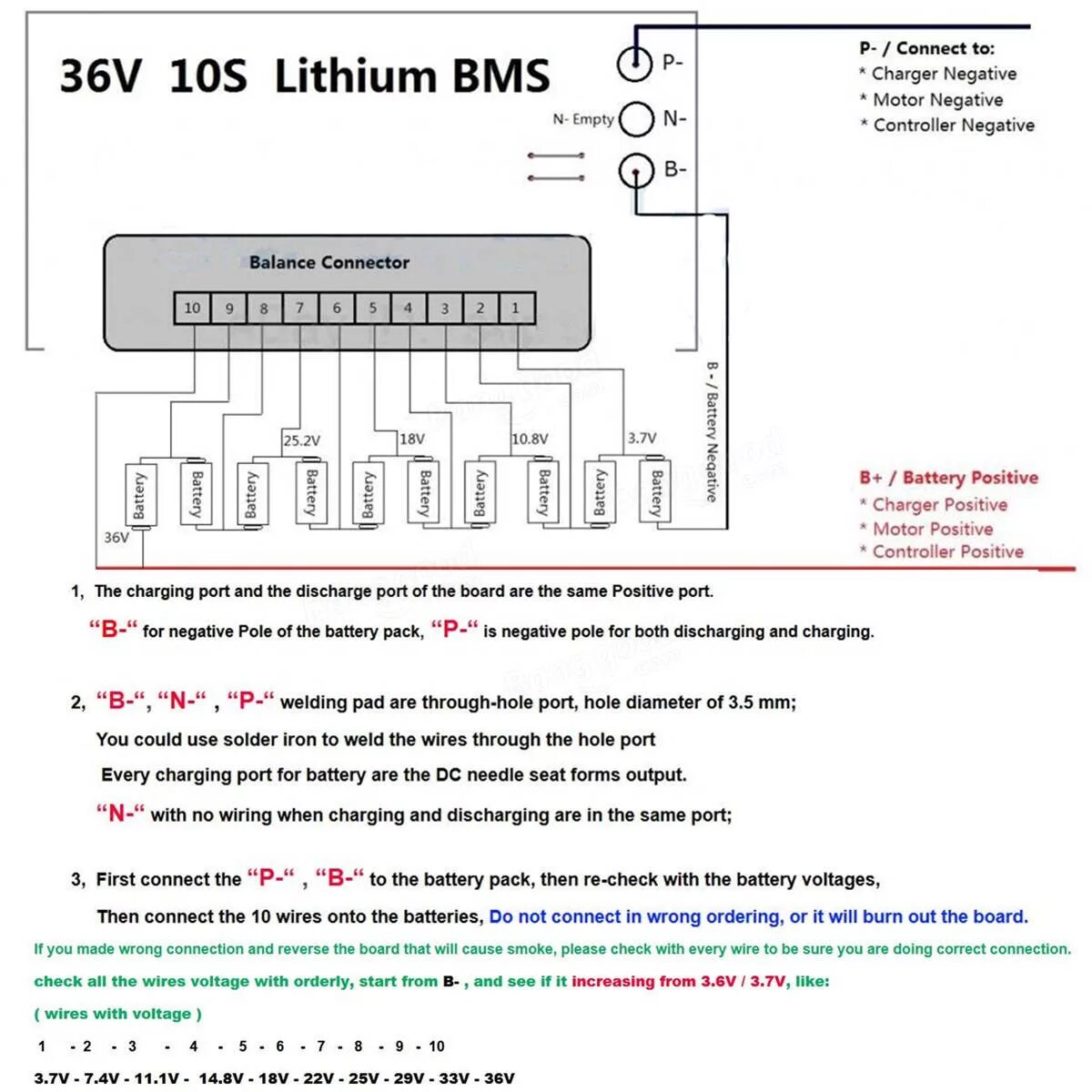 36V 10S Lithium BMS

P-
N- Empty N-
B-

P- / Connect to:
* Charger Negative
* Motor Negative
* Controller Negative

Balance Connector

10 9 8 7 6 5 4 3 2 1

B - / Battery Negative

25.2V 18V 10.8V 3.7V

Battery Battery Battery Battery Battery Battery Battery Battery Battery Battery

36V

B+ / Battery Positive
* Charger Positive
* Motor Positive
* Controller Positive

1, The charging port and the discharge port of the board are the same Positive port.

"B-" for negative Pole of the battery pack, "P-" is negative pole for both discharging and charging.

2, "B-", "N-" , "P-" welding pad are through-hole port, hole diameter of 3.5 mm;

You could use solder iron to weld the wires through the hole port

Every charging port for battery are the DC needle seat forms output.

"N-" with no wiring when charging and discharging are in the same port;

3, First connect the "P-" , "B-" to the battery pack, then re-check with the battery voltages,

Then connect the 10 wires onto the batteries, Do not connect in wrong ordering, or it will burn out the board.

If you made wrong connection and reverse the board that will cause smoke, please check with every wire to be sure you are doing correct connection.

check all the wires voltage with orderly, start from B- , and see if it increasing from 3.6V / 3.7V, like:

( wires with voltage )

1 - 2 - 3 - 4 - 5 - 6 - 7 - 8 - 9 - 10

3.7V - 7.4V - 11.1V - 14.8V - 18V - 22V - 25V - 29V - 33V - 36V