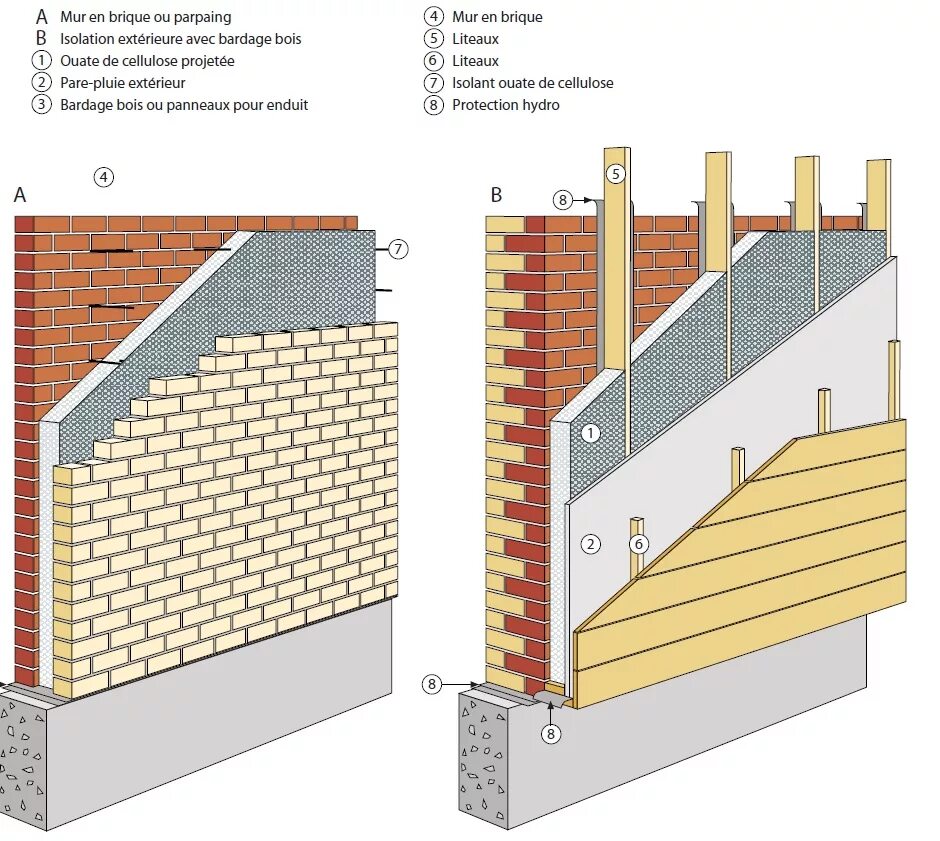 A Mur en brique ou parpaing
B Isolation extérieure avec bardage bois
1 Ouate de cellulose projetée
2 Pare-pluie extérieur
3 Bardage bois ou panneaux pour enduit

4 Mur en brique
5 Liteaux
6 Liteaux
7 Isolant ouate de cellulose
8 Protection hydro

A
4
7

B
8
5
1
2
6
8
8