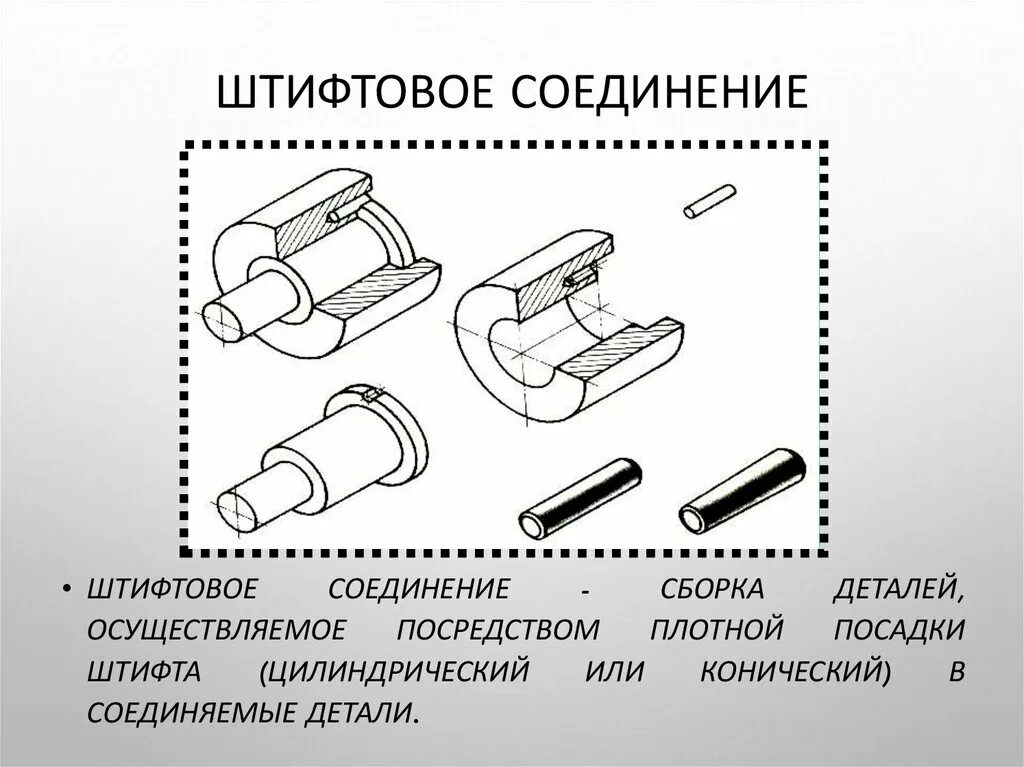 ШТИФТОВОЕ СОЕДИНЕНИЕ

• ШТИФТОВОЕ СОЕДИНЕНИЕ - СБОРКА ДЕТАЛЕЙ, ОСУЩЕСТВЛЯЕМОЕ ПОСРЕДСТВОМ ПЛОТНОЙ ПОСАДКИ ШТИФТА (ЦИЛИНДРИЧЕСКИЙ ИЛИ КОНИЧЕСКИЙ) В СОЕДИНЯЕМЫЕ ДЕТАЛИ.