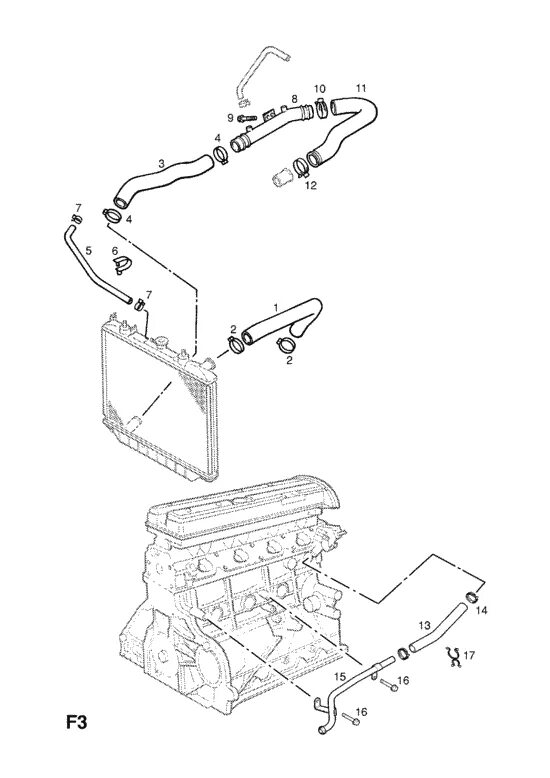 10
11
8
9
4
3
12
7
4
5
6
7
1
2
2
14
13
17
15
16
16
F3