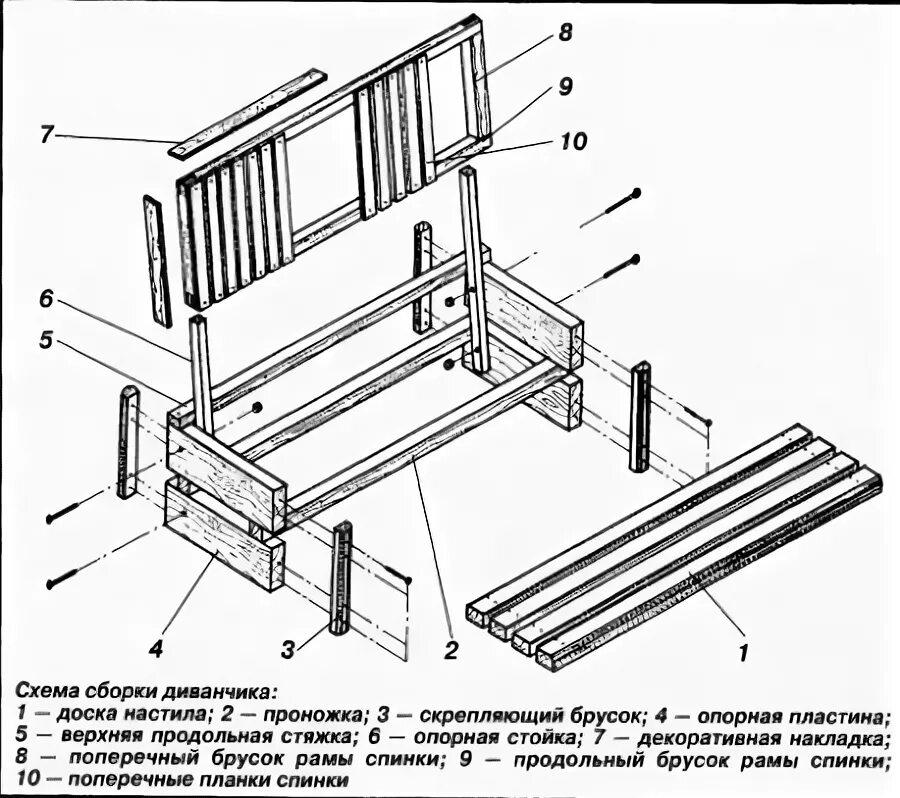 8
9
7
10
6
5
4
3
2
1

Схема сборки диванчика:
1 — доска настила; 2 — проножка; 3 — скрепляющий брусок; 4 — опорная пластина; 5 — верхняя продольная стяжка; 6 — опорная стойка; 7 — декоративная накладка; 8 — поперечный брусок рамы спинки; 9 — продольный брусок рамы спинки; 10 — поперечные планки спинки