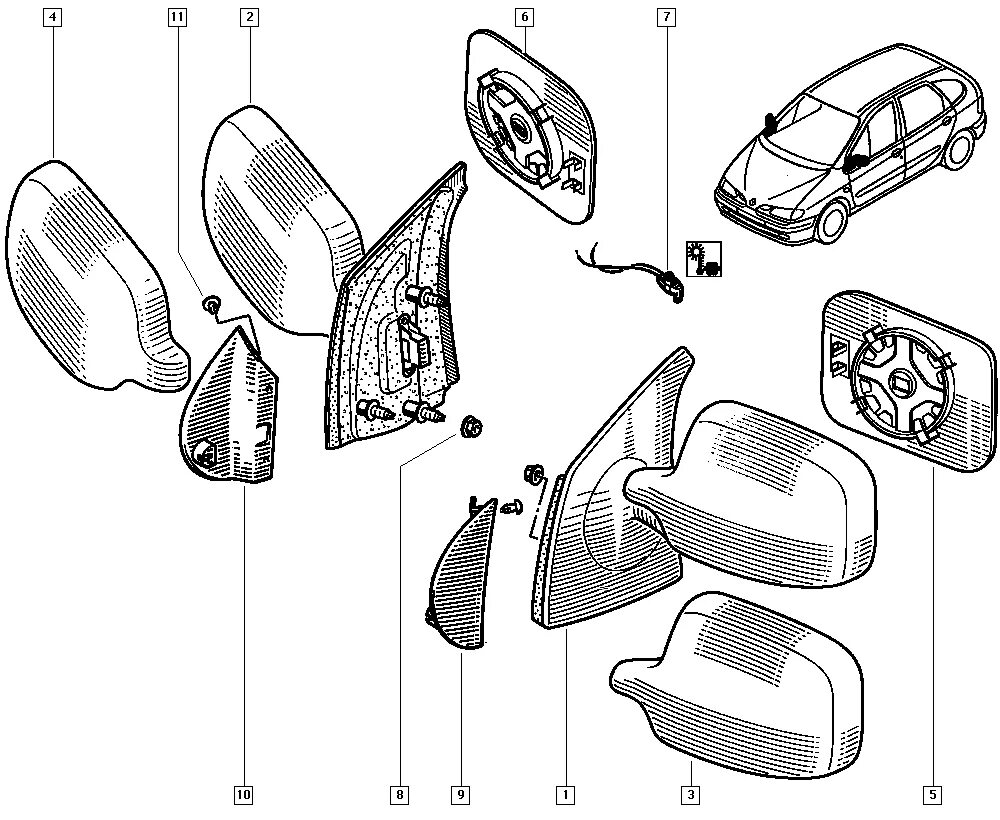 4
11
2
6
7
10
8
9
1
3
5