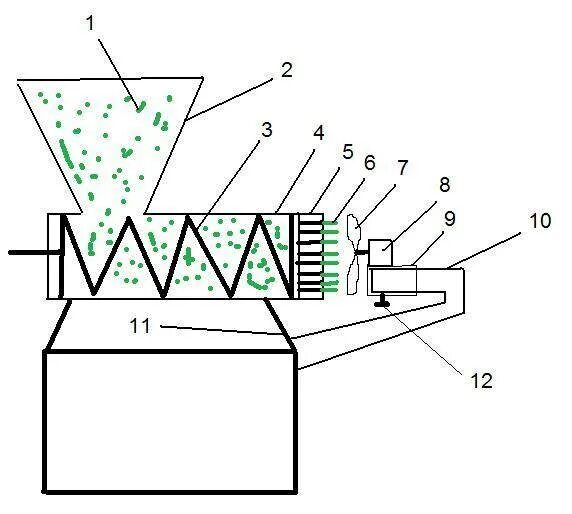 1
2
3
4
5
6
7
8
9
10
11
12